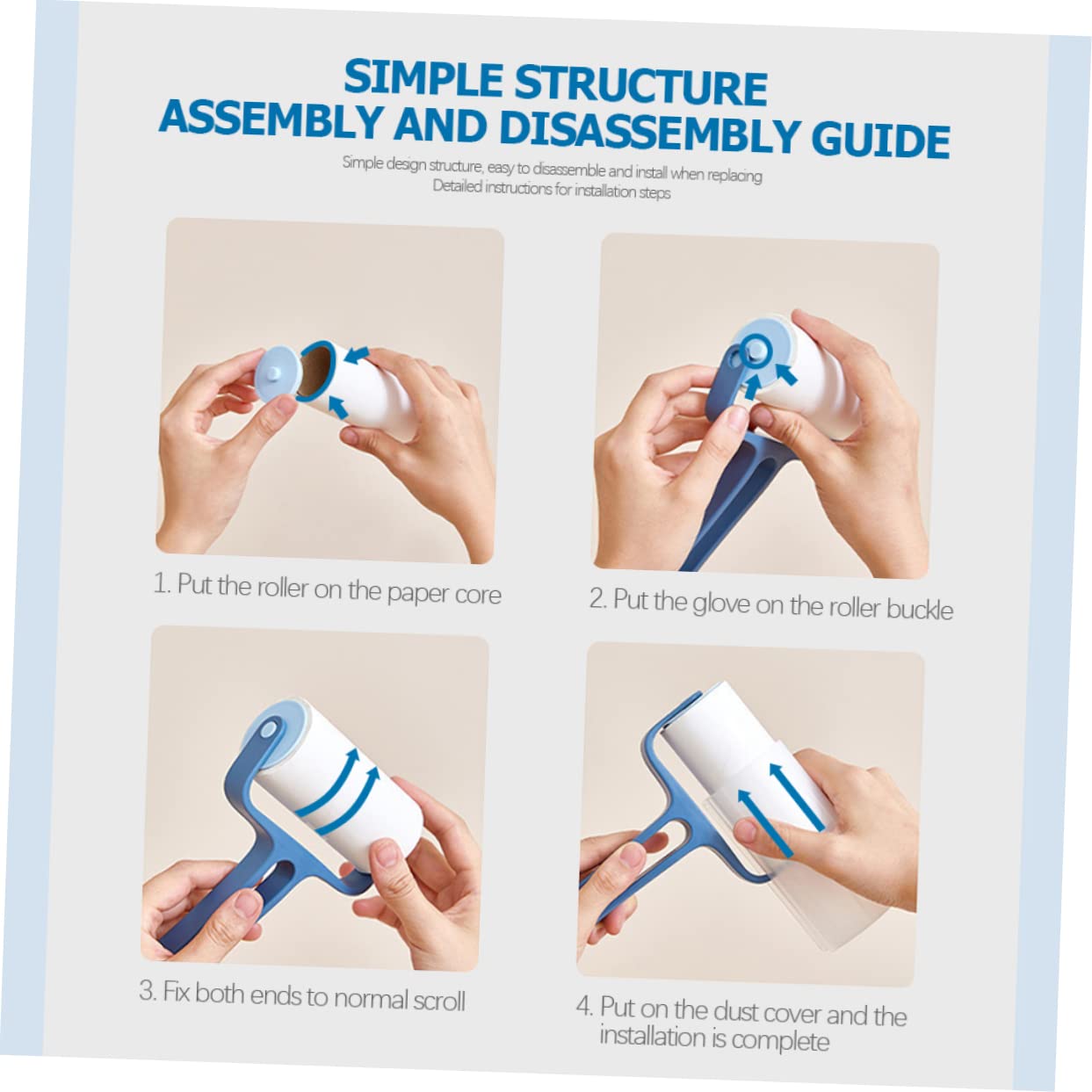 SIMPLE STRUCTURE
ASSEMBLY AND DISASSEMBLY GUIDE

Simple design structure, easy to disassemble and install when replacing
Detailed instructions for installation steps

1. Put the roller on the paper core

2. Put the glove on the roller buckle

3. Fix both ends to normal scroll

4. Put on the dust cover and the installation is complete