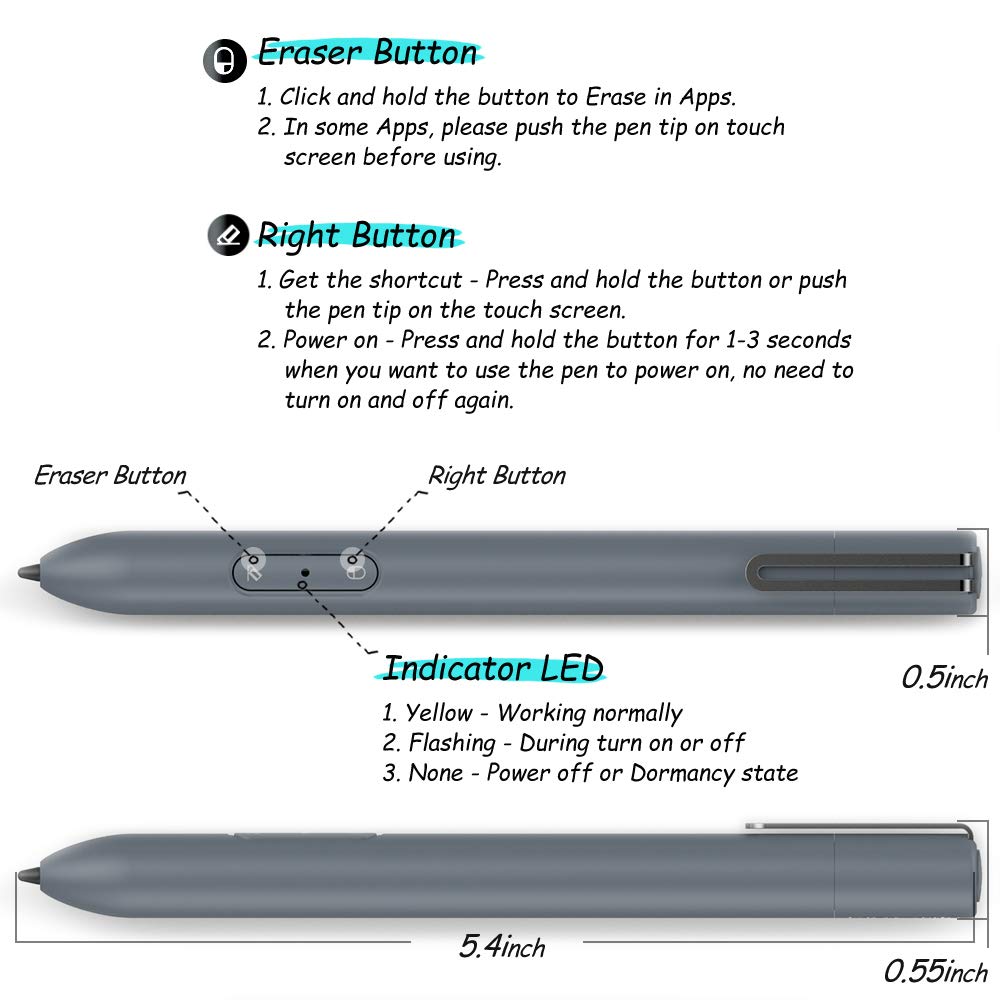 Eraser Button
1. Click and hold the button to Erase in Apps.
2. In some Apps, please push the pen tip on touch screen before using.

Right Button
1. Get the shortcut - Press and hold the button or push the pen tip on the touch screen.
2. Power on - Press and hold the button for 1-3 seconds when you want to use the pen to power on, no need to turn on and off again.

Eraser Button

Right Button

Indicator LED
1. Yellow - Working normally
2. Flashing - During turn on or off
3. None - Power off or Dormancy state

0.5inch

5.4inch

0.55inch