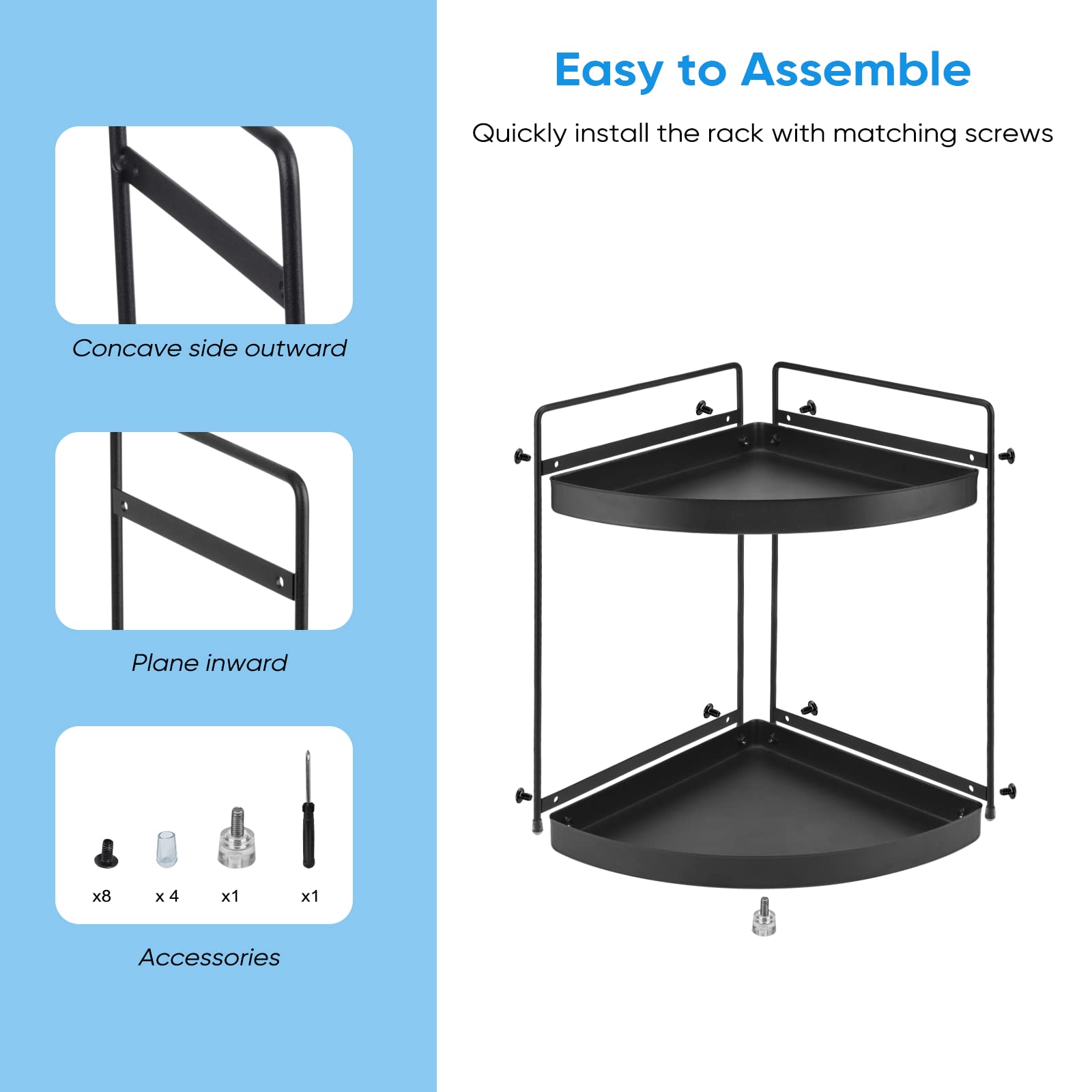 Concave side outward

Plane inward

x8 x 4 x1 x1

Accessories

Easy to Assemble

Quickly install the rack with matching screws