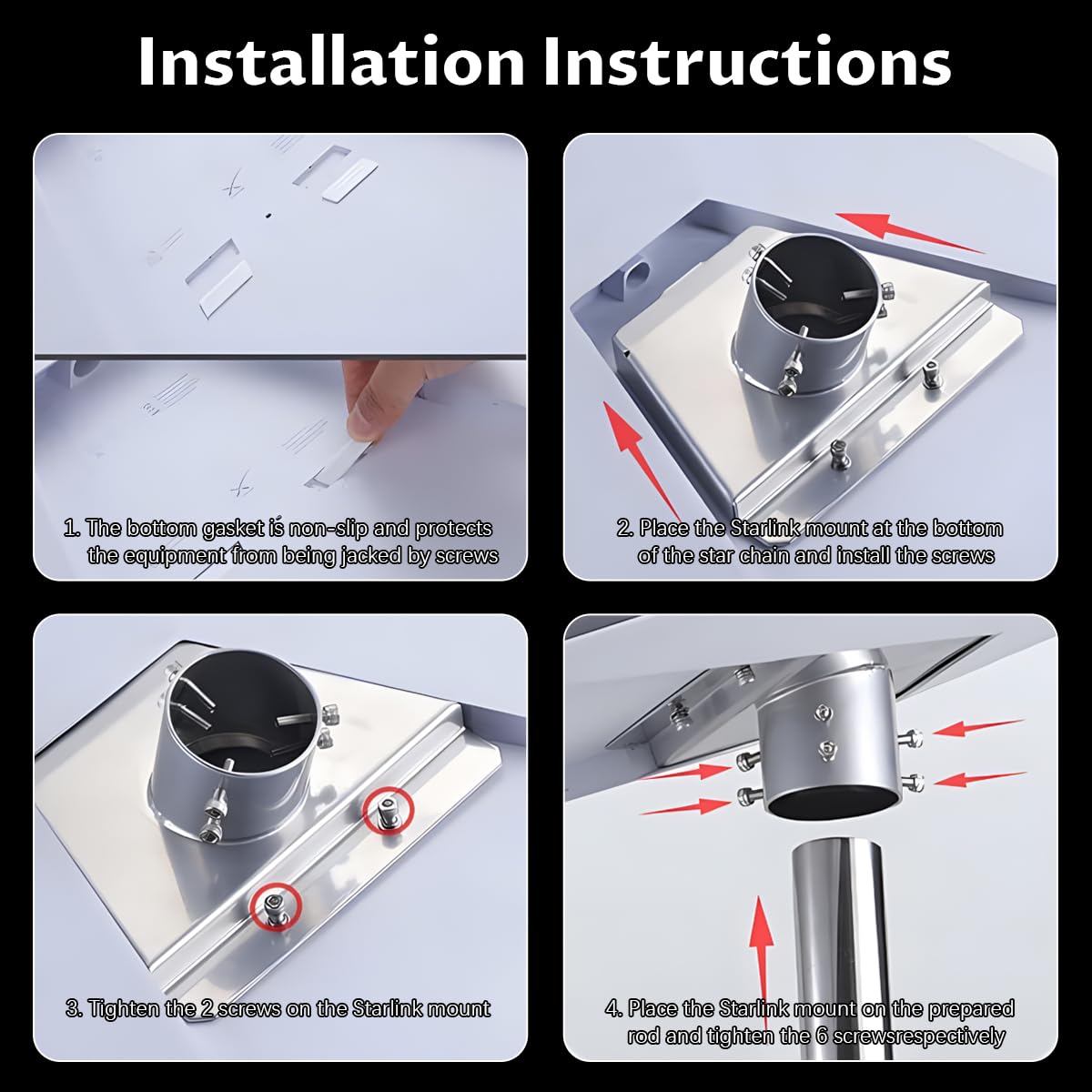 Installation Instructions

1. The bottom gasket is non-slip and protects the equipment from being jacked by screws

2. Place the Starlink mount at the bottom of the star chain and install the screws

3. Tighten the 2 screws on the Starlink mount

4. Place the Starlink mount on the prepared rod and tighten the 6 screwsrespectively