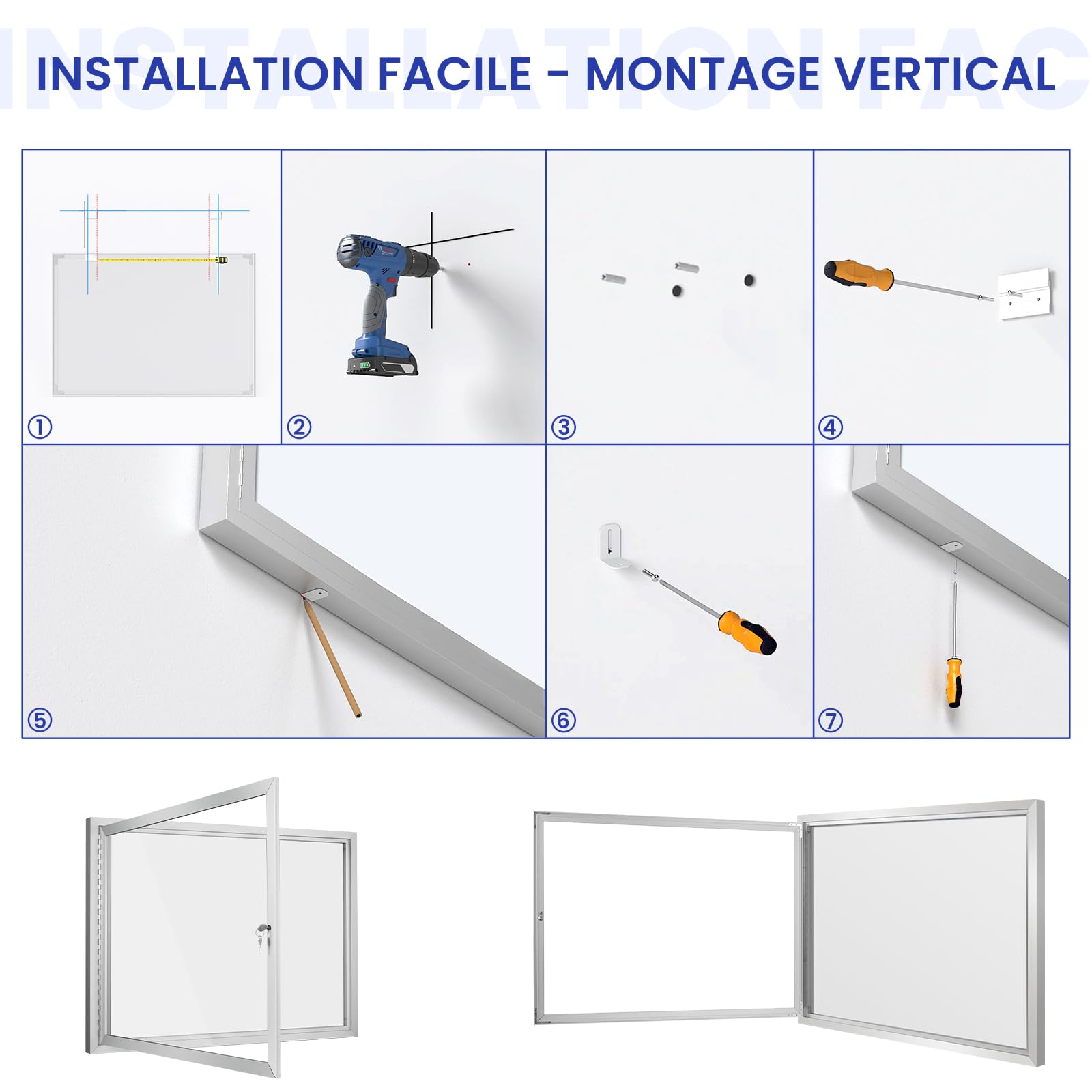 INSTALLATION FACILE - MONTAGE VERTICAL

①

②

③

④

⑤

⑥

⑦