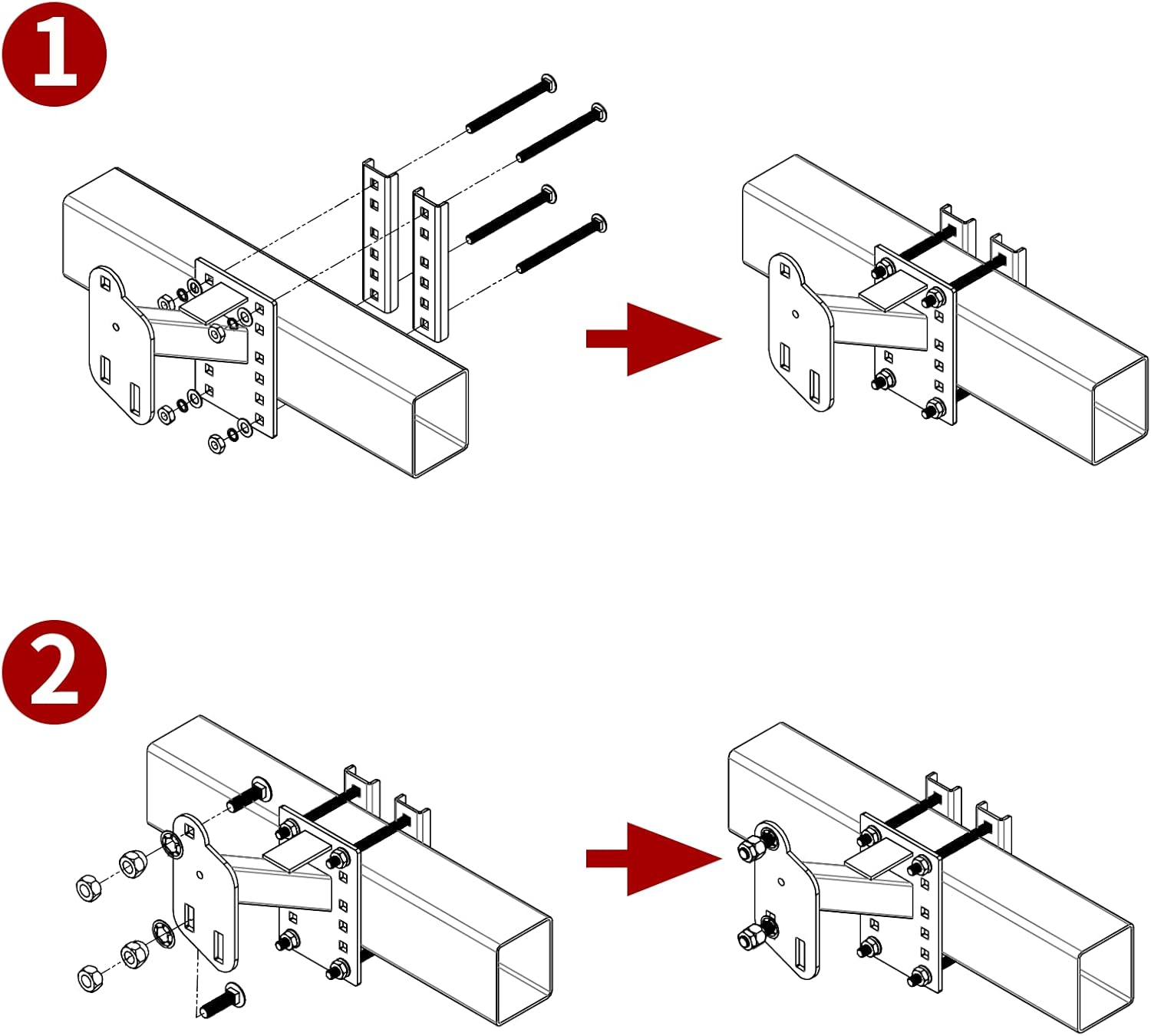 1

2