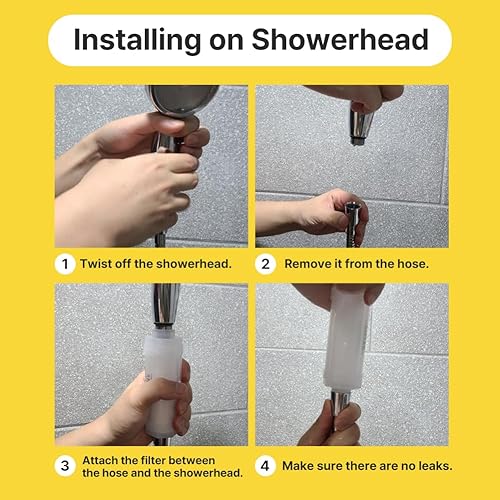 Installing on Showerhead

1 Twist off the showerhead.

2 Remove it from the hose.

3 Attach the filter between the hose and the showerhead.

4 Make sure there are no leaks.