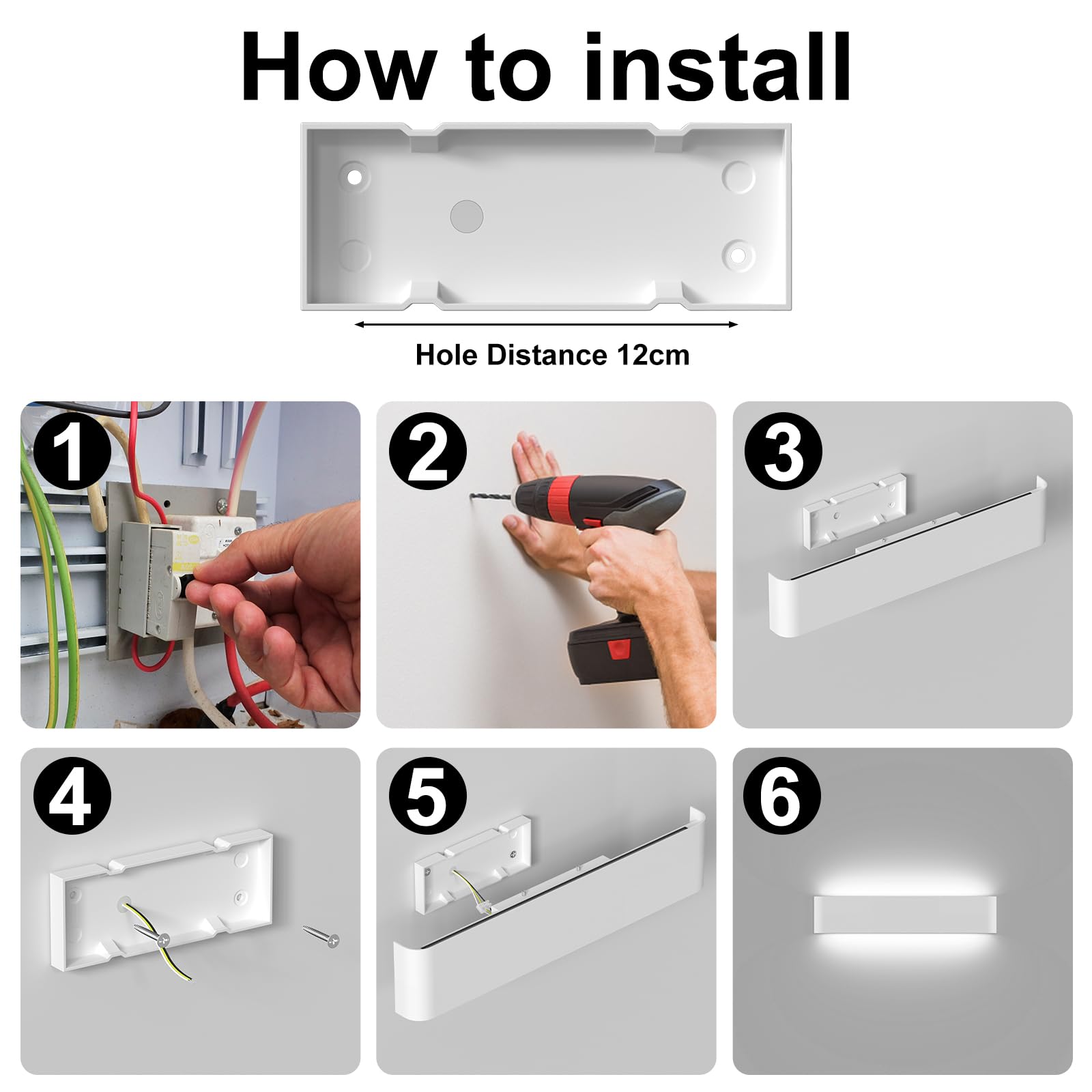 How to install

Hole Distance 12cm

1

2

3

4

5

6