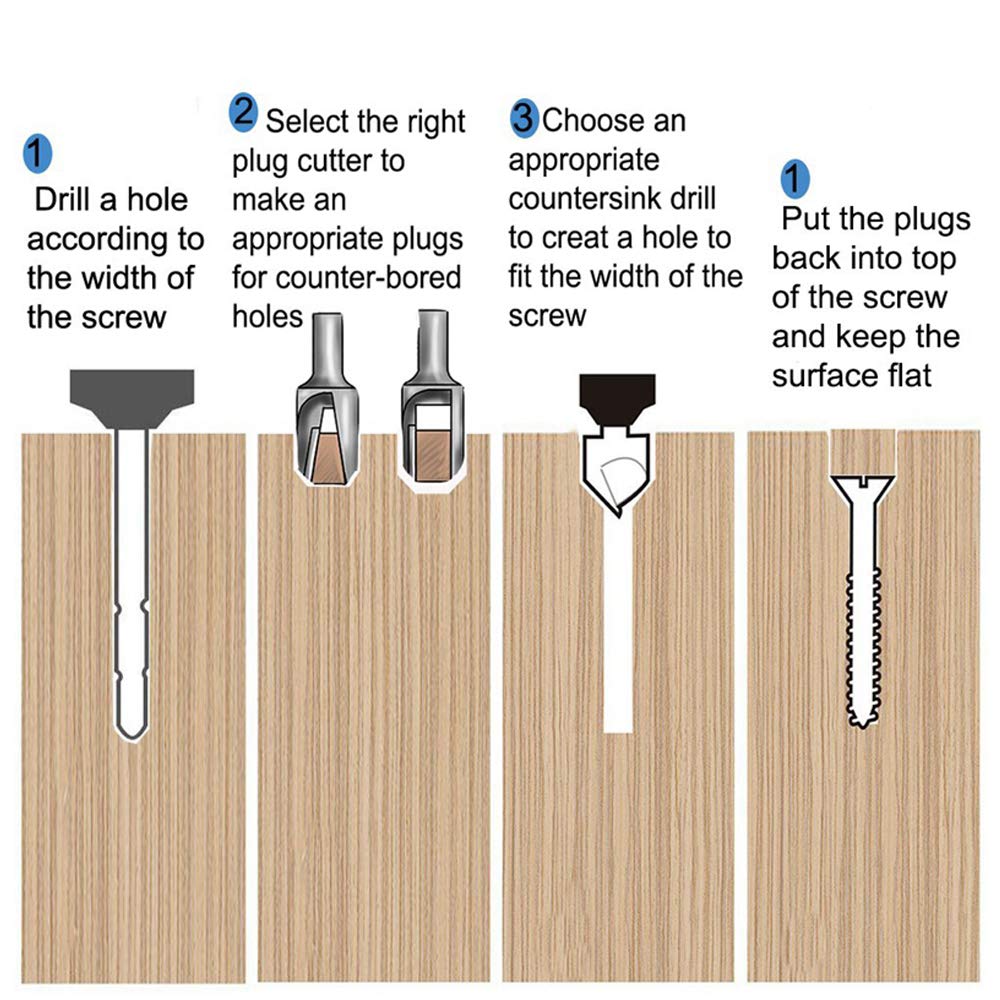 1 Drill a hole according to the width of the screw

2 Select the right plug cutter to make an appropriate plugs for counter-bored holes

3 Choose an appropriate countersink drill to creat a hole to fit the width of the screw

1 Put the plugs back into top of the screw and keep the surface flat