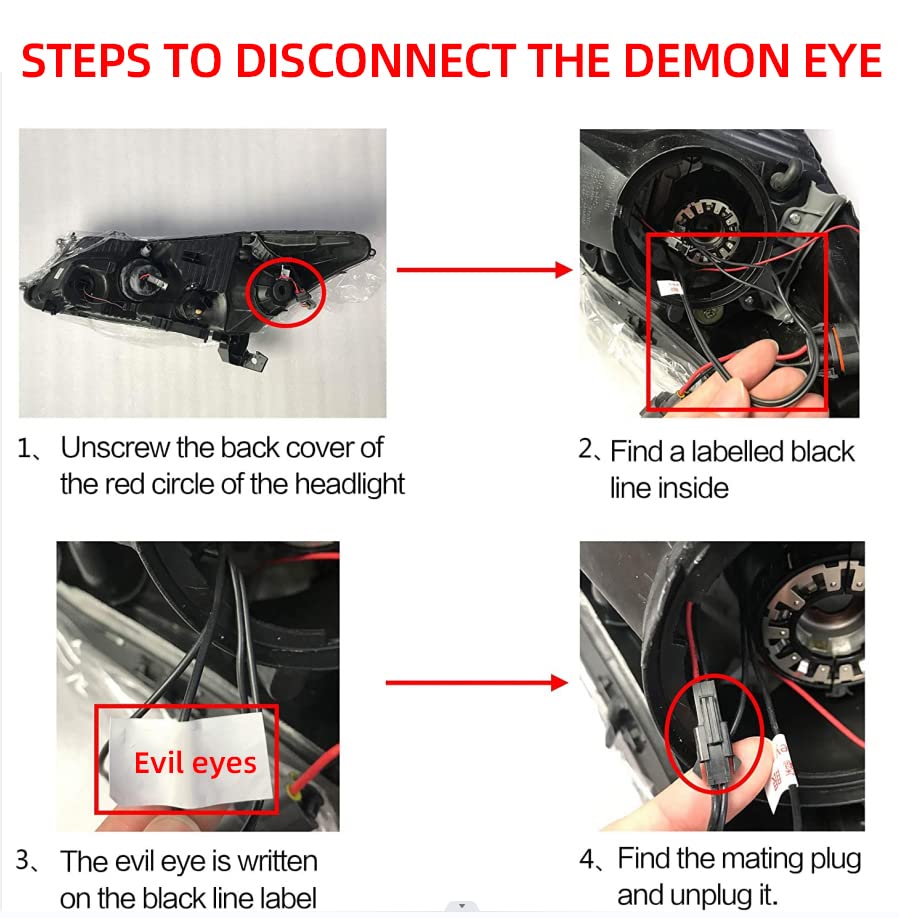 STEPS TO DISCONNECT THE DEMON EYE

1、Unscrew the back cover of the red circle of the headlight

2、Find a labelled black line inside

Evil eyes

3、The evil eye is written on the black line label

4、Find the mating plug and unplug it.