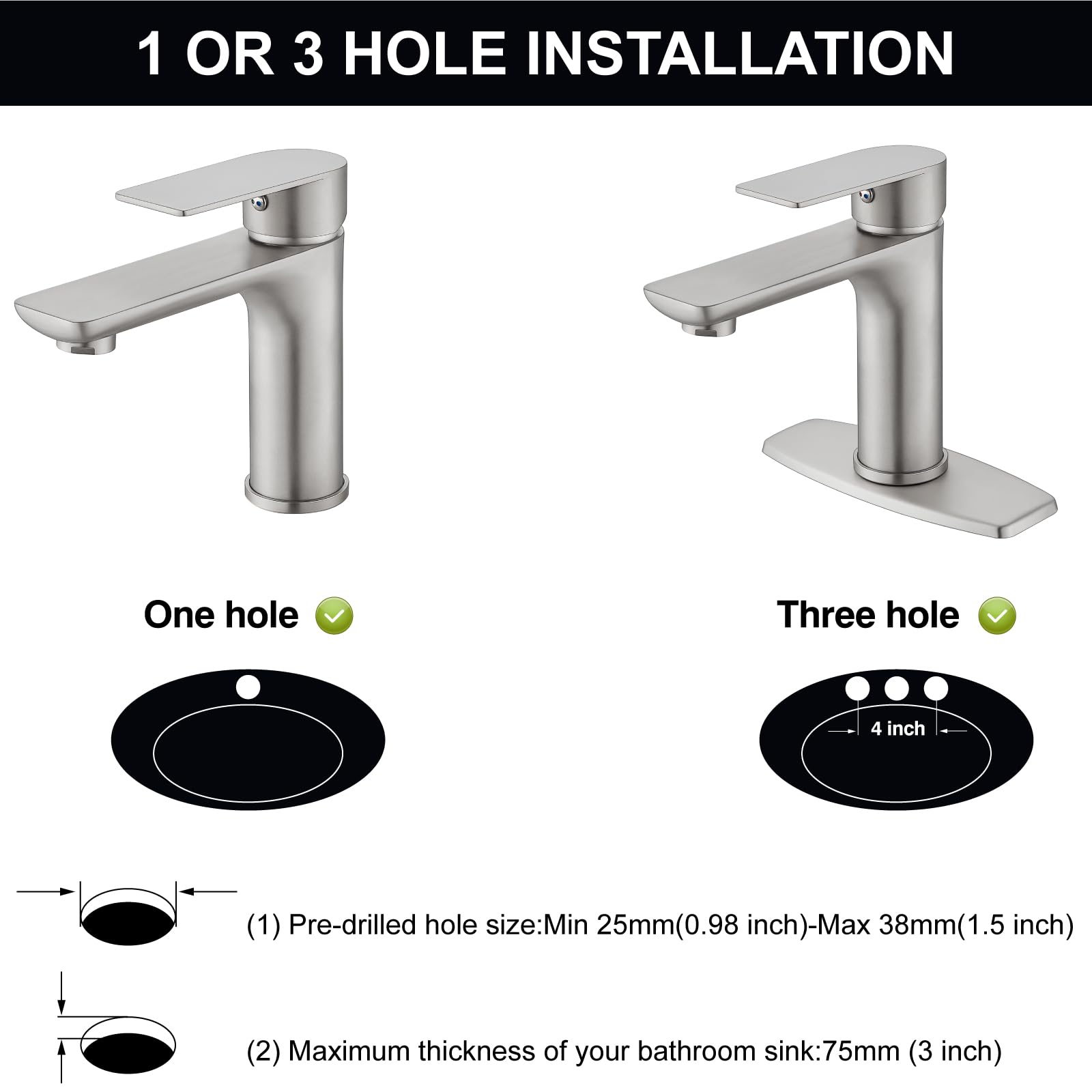 1 OR 3 HOLE INSTALLATION

One hole

Three hole

4 inch

(1) Pre-drilled hole size:Min 25mm(0.98 inch)-Max 38mm(1.5 inch)

(2) Maximum thickness of your bathroom sink:75mm (3 inch)