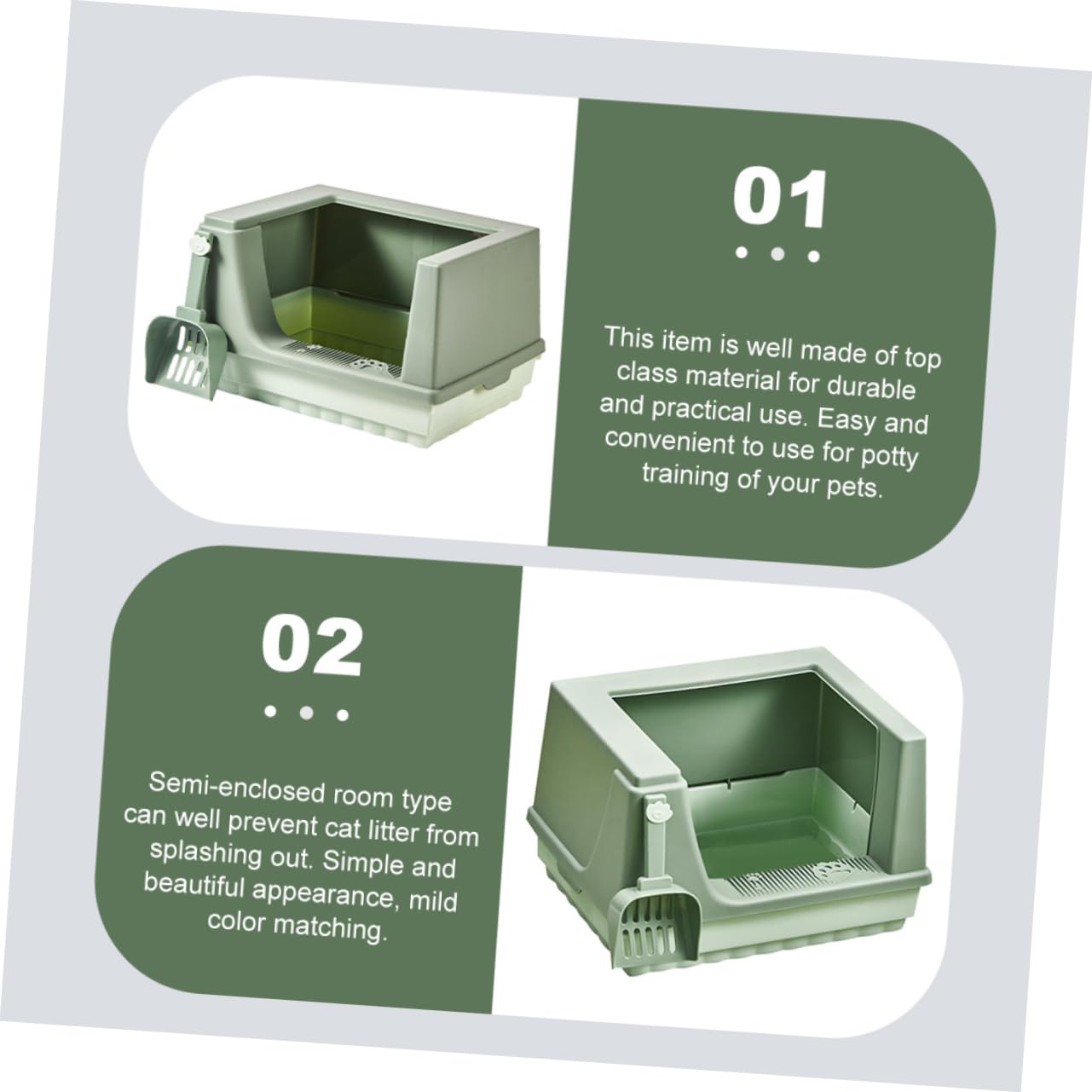 01

This item is well made of top class material for durable and practical use. Easy and convenient to use for potty training of your pets.

02

Semi-enclosed room type can well prevent cat litter from splashing out. Simple and beautiful appearance, mild color matching.