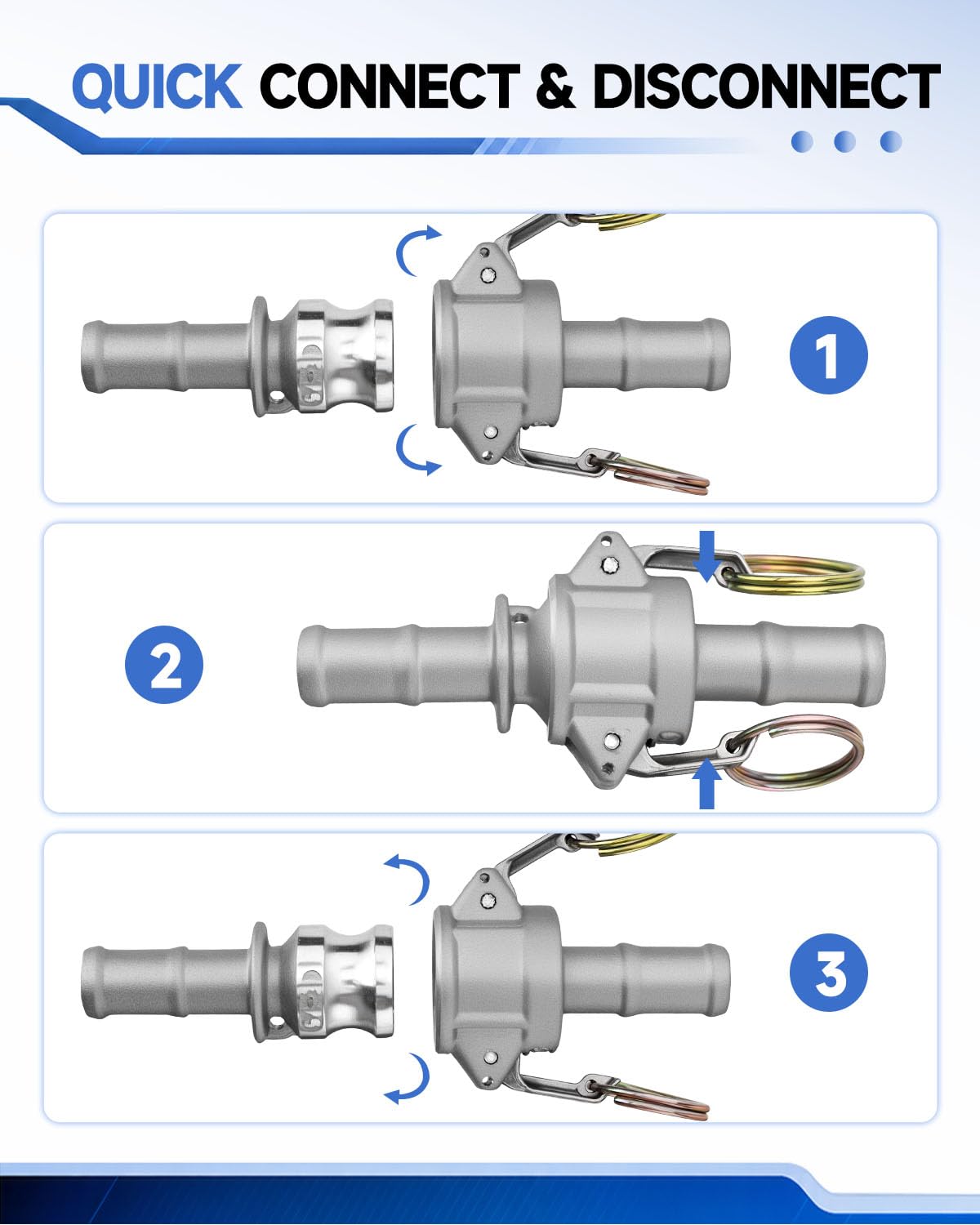 QUICK CONNECT & DISCONNECT

1

2

3