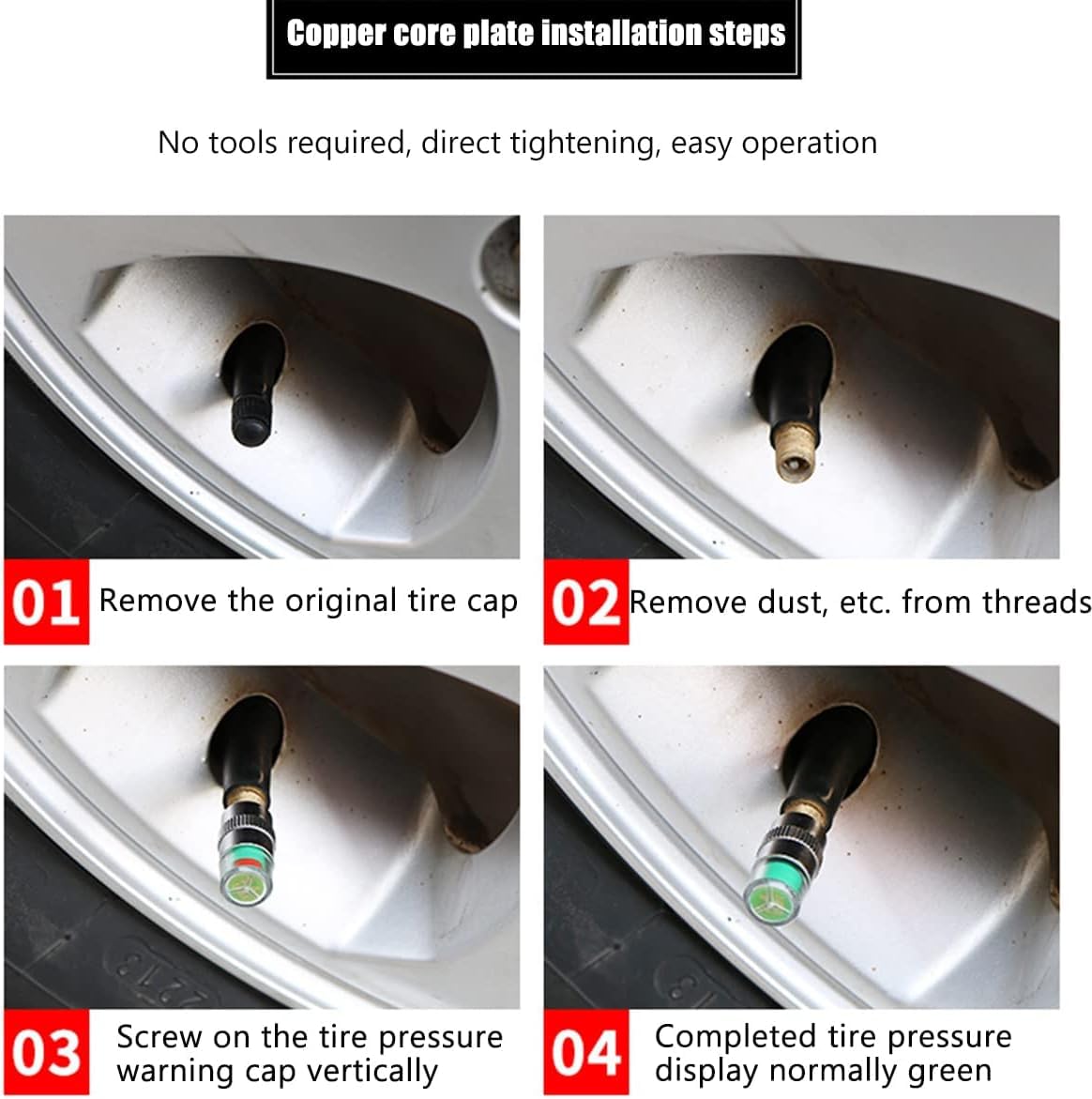 Copper core plate installation steps

No tools required, direct tightening, easy operation

01 Remove the original tire cap

02 Remove dust, etc. from threads

03 Screw on the tire pressure warning cap vertically

04 Completed tire pressure display normally green