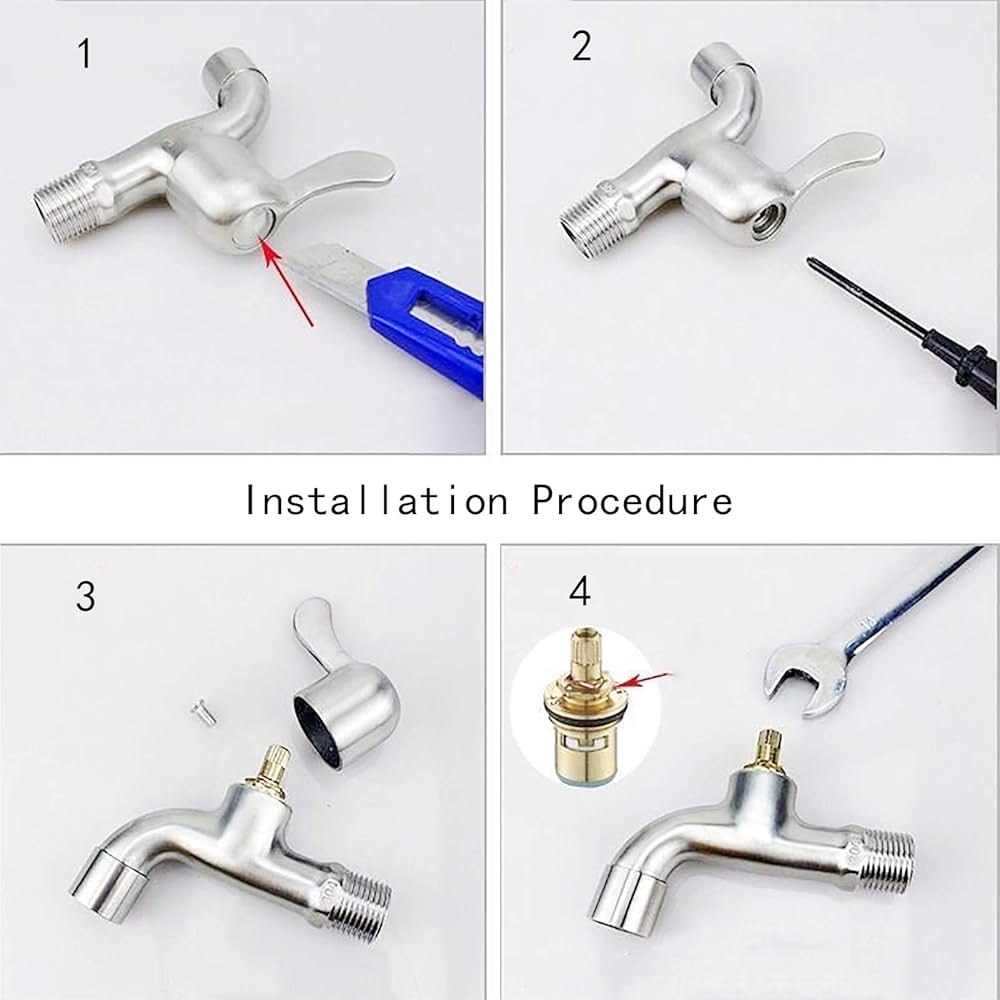 1

2

Installation Procedure

3

4