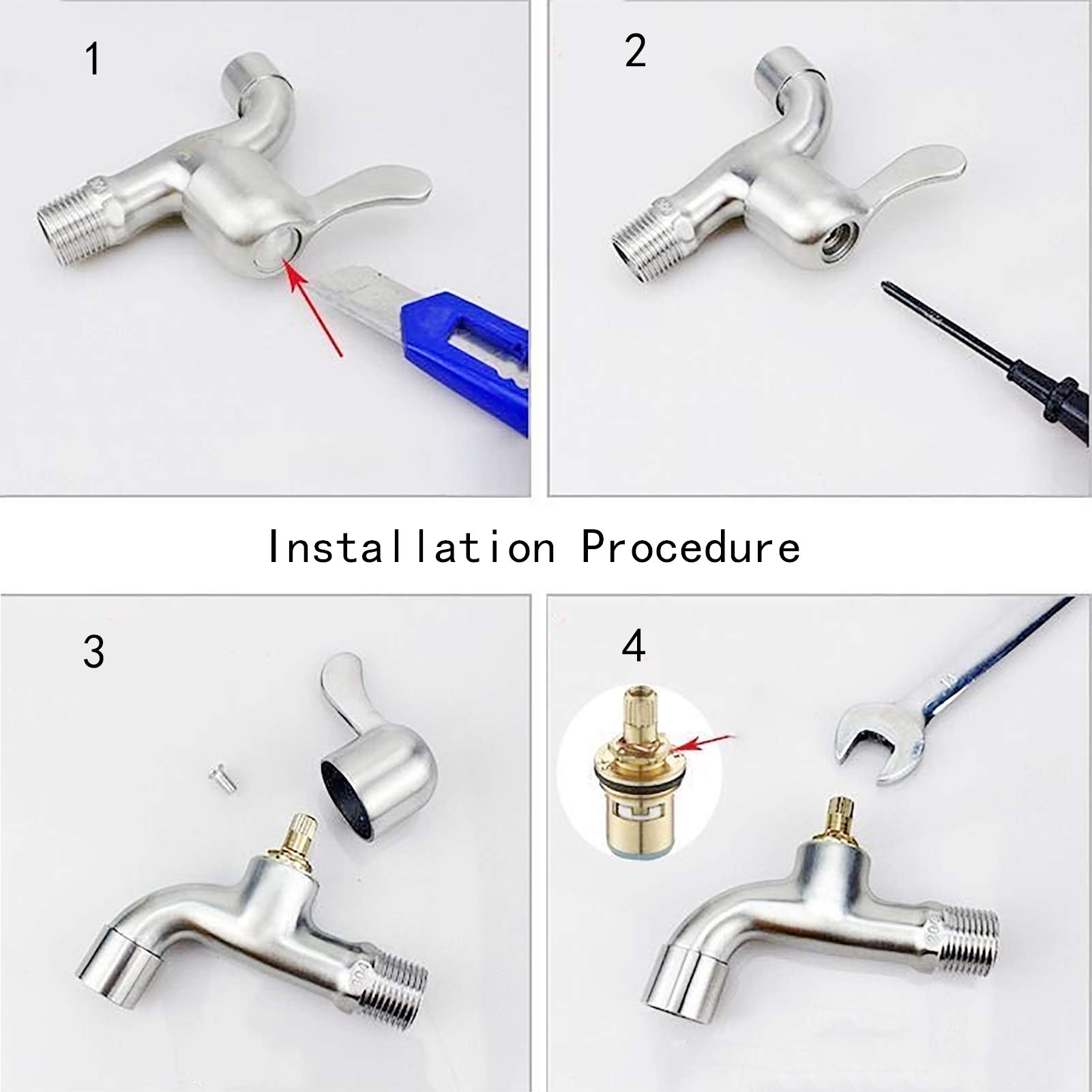 1

2

Installation Procedure

3

4