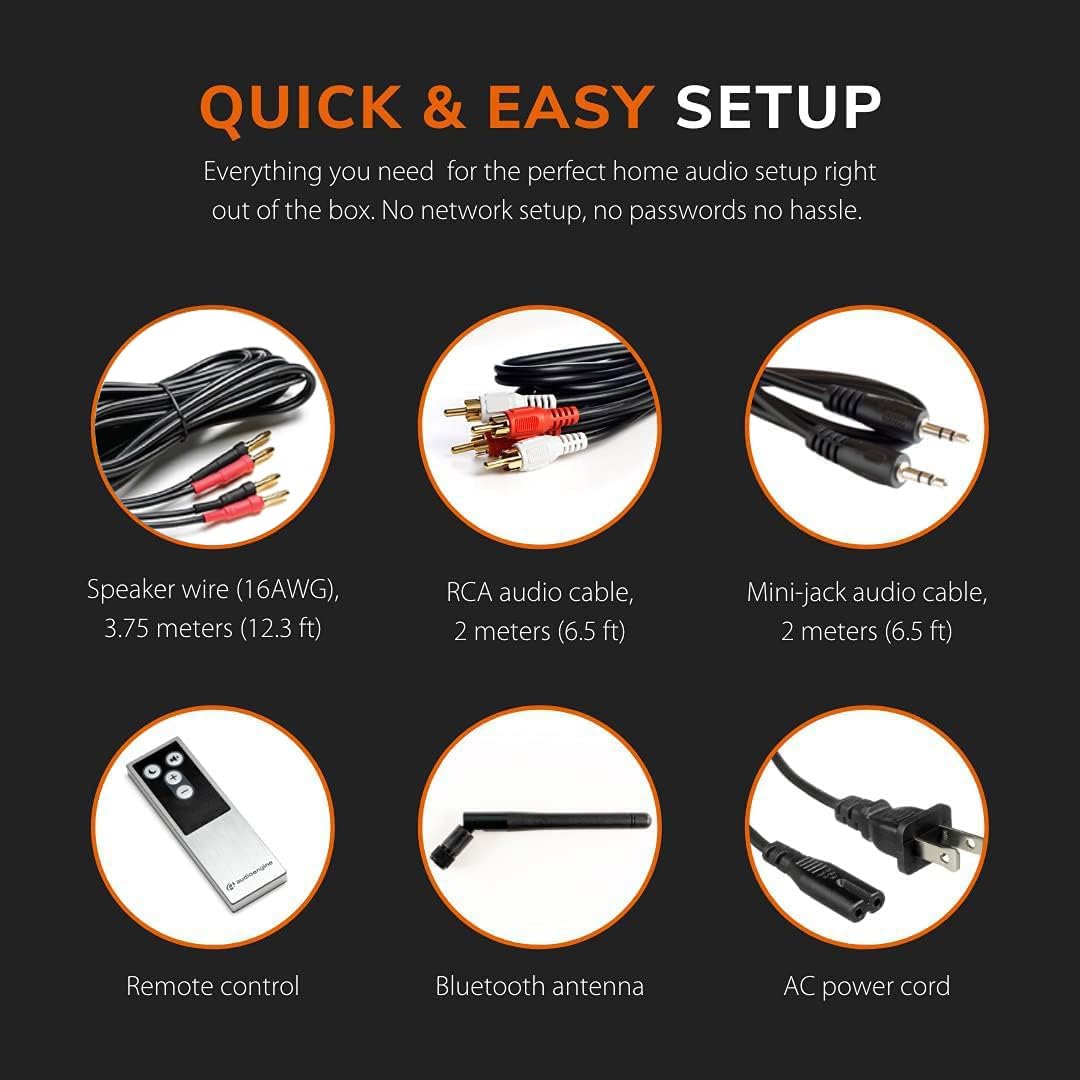 QUICK & EASY SETUP

Everything you need  for the perfect home audio setup right out of the box. No network setup, no passwords no hassle.

Speaker wire (16AWG), 3.75 meters (12.3 ft)

RCA audio cable, 2 meters (6.5 ft)

Mini-jack audio cable, 2 meters (6.5 ft)

audioengine

Remote control

Bluetooth antenna

AC power cord