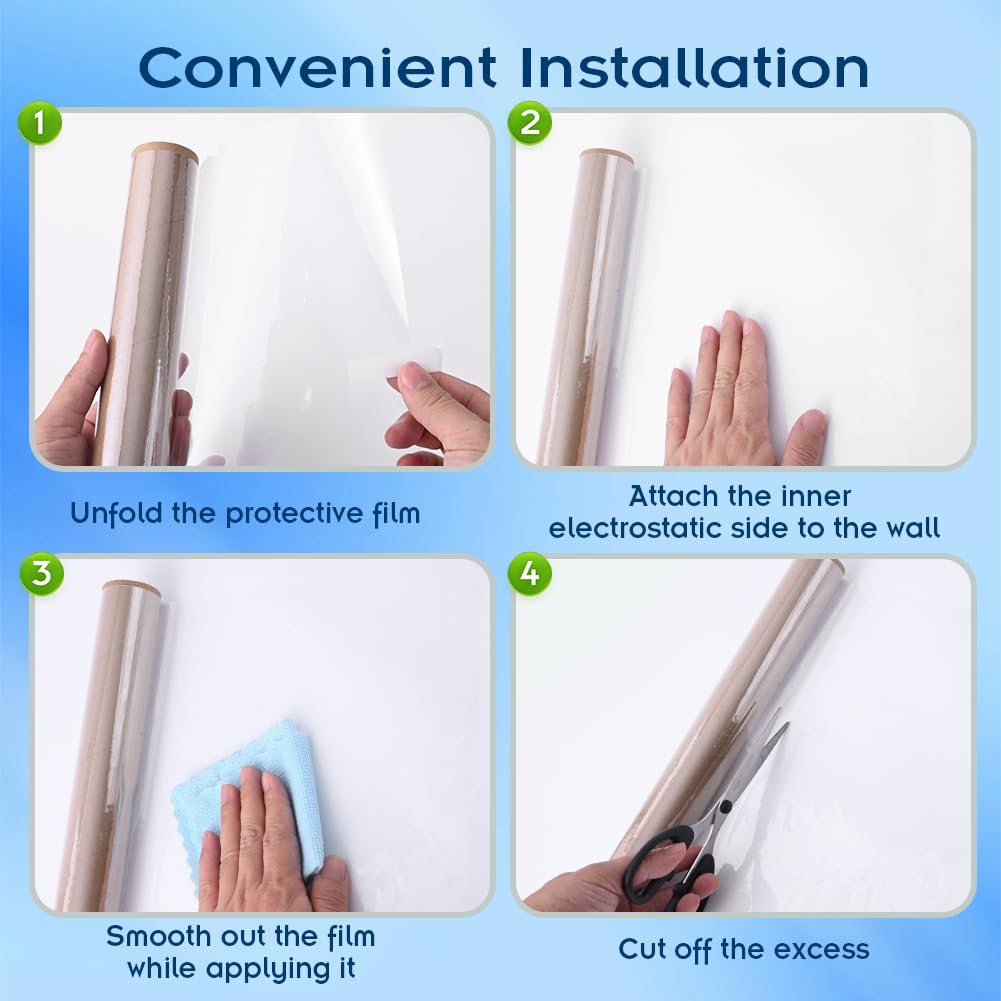 Convenient Installation

1

Unfold the protective film

2

Attach the inner electrostatic side to the wall

3

Smooth out the film while applying it

4

Cut off the excess