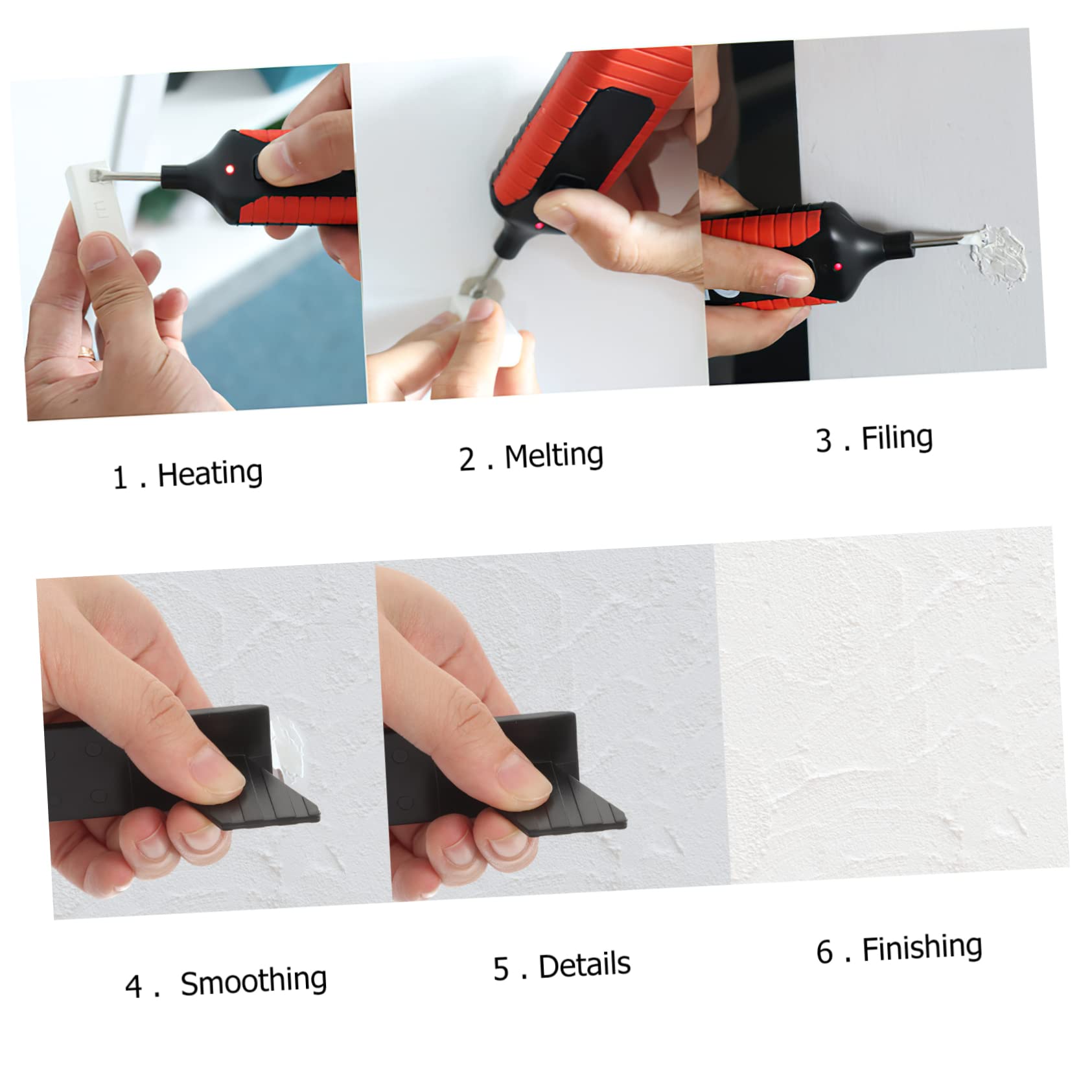 1 . Heating

2 . Melting

3 . Filing

4 .  Smoothing

5 . Details

6 . Finishing