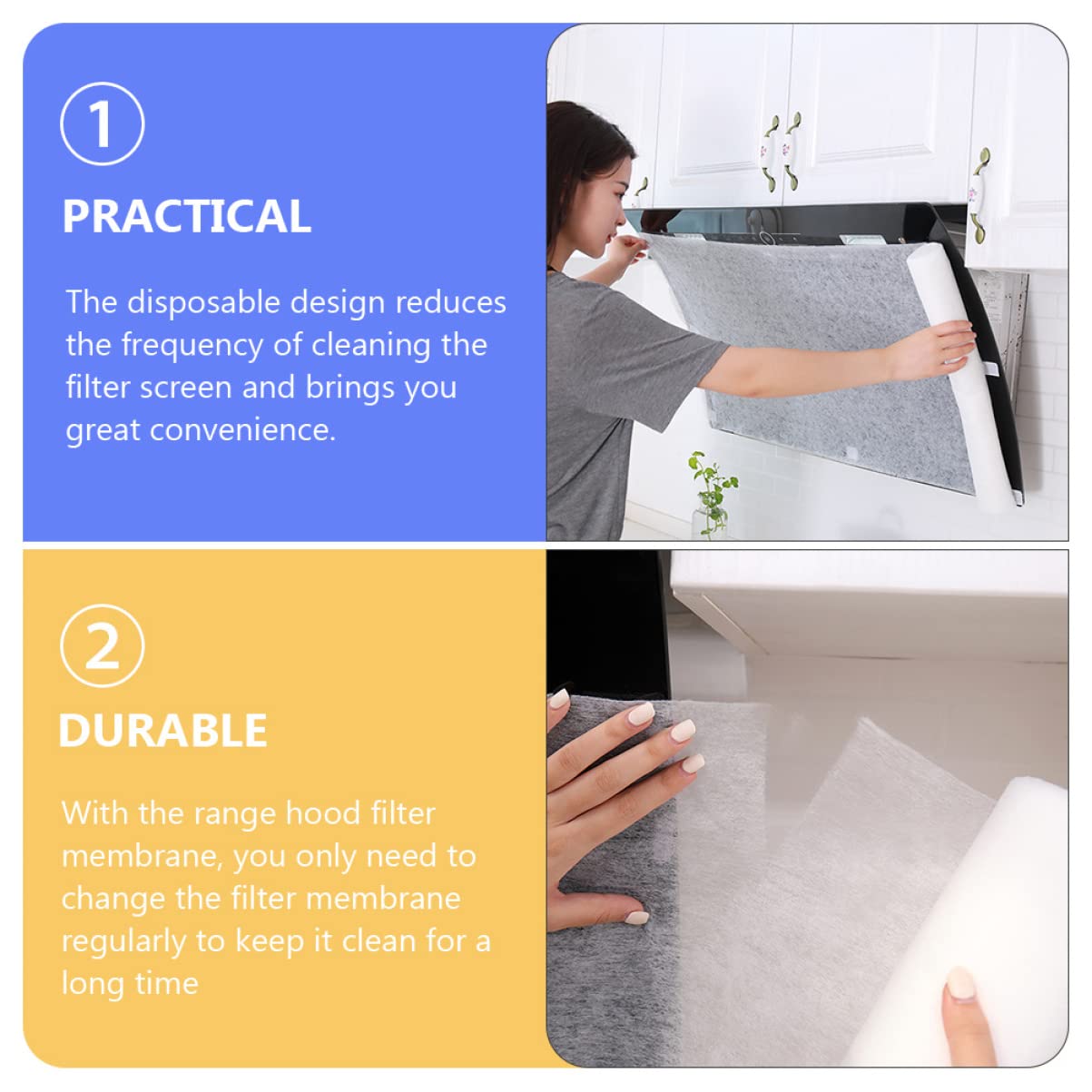 1

PRACTICAL

The disposable design reduces the frequency of cleaning the filter screen and brings you great convenience.

2

DURABLE

With the range hood filter membrane, you only need to change the filter membrane regularly to keep it clean for a long time