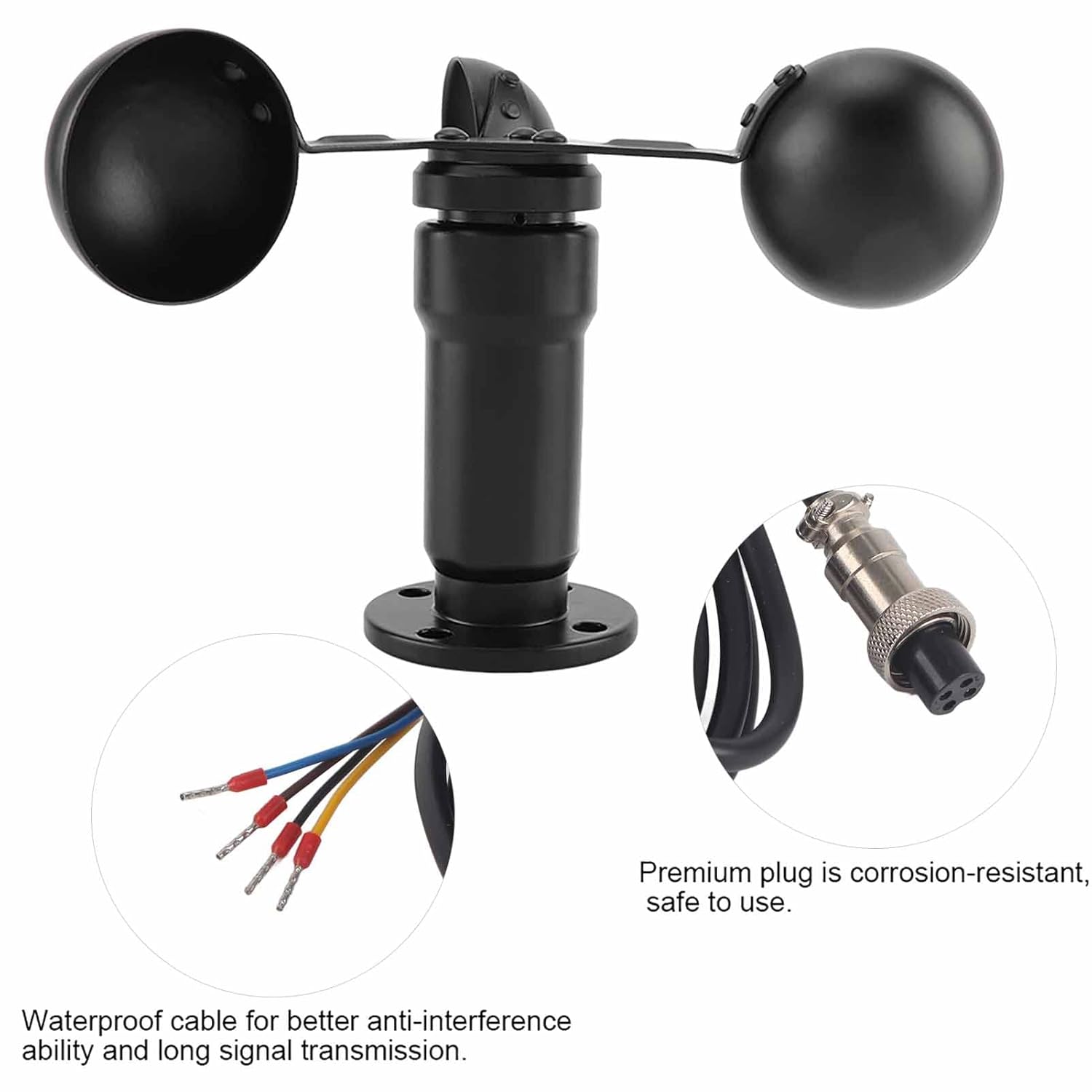 Premium plug is corrosion-resistant, safe to use.

Waterproof cable for better anti-interference ability and long signal transmission.