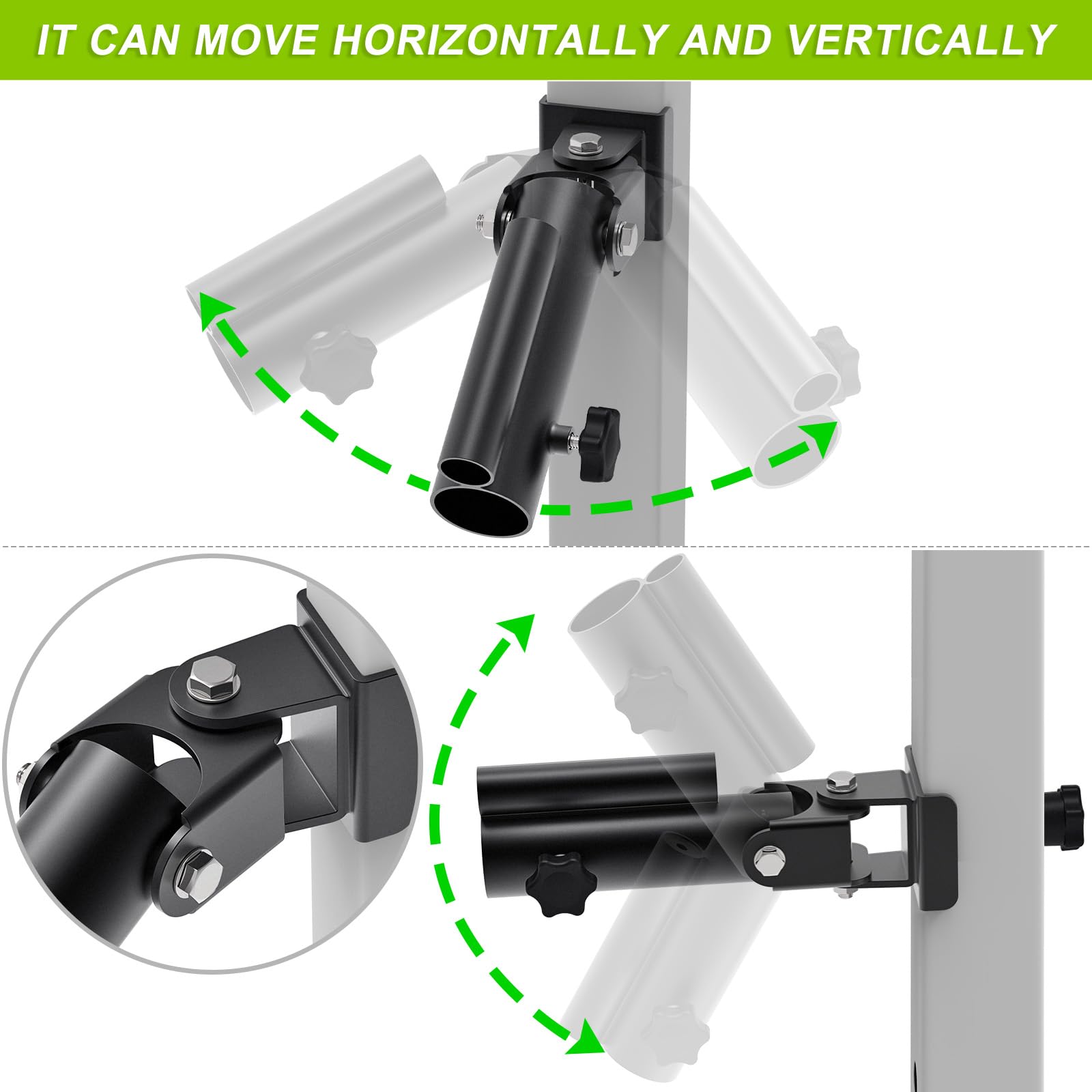 IT CAN MOVE HORIZONTALLY AND VERTICALLY