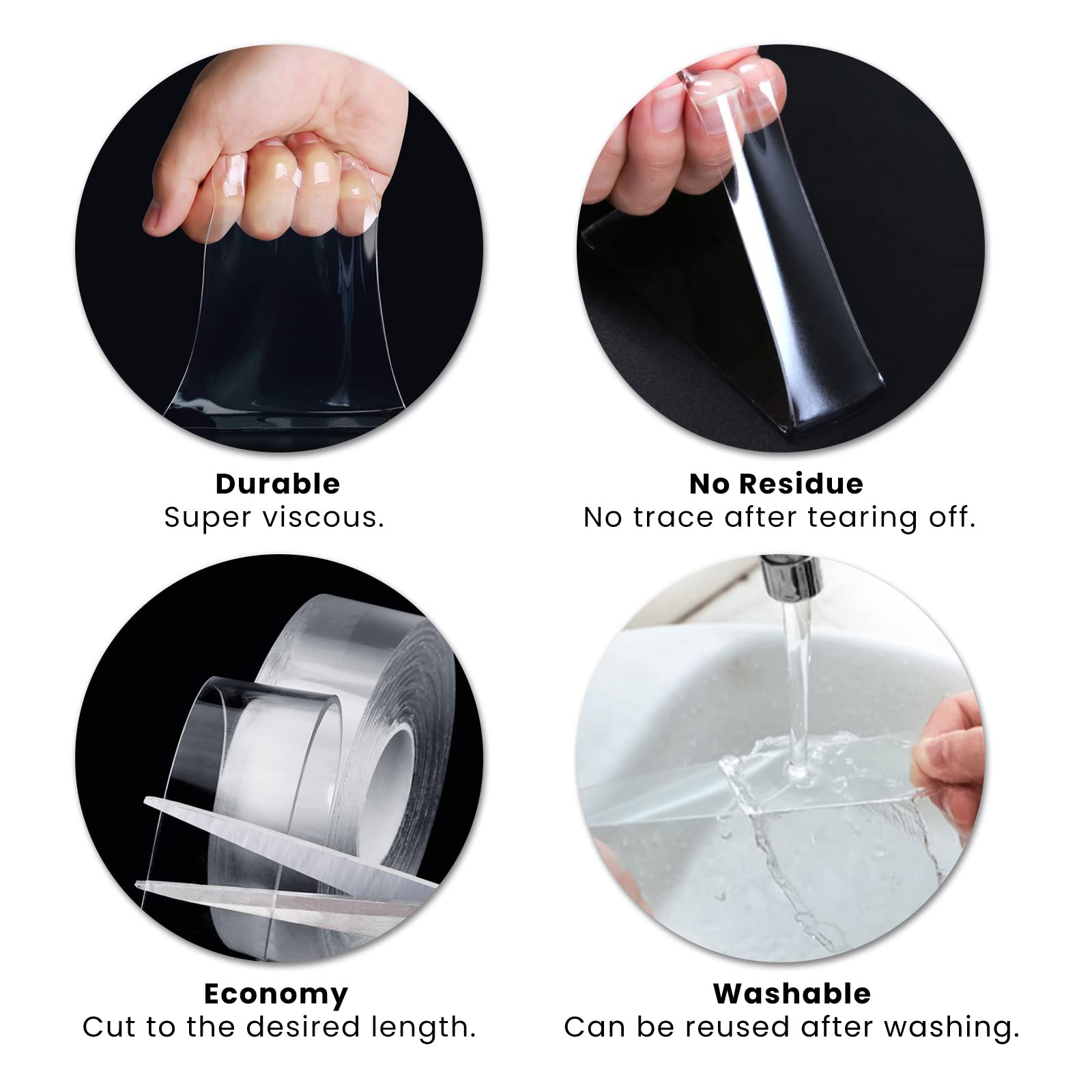 Durable
Super viscous.

No Residue
No trace after tearing off.

Economy
Cut to the desired length.

Washable
Can be reused after washing.