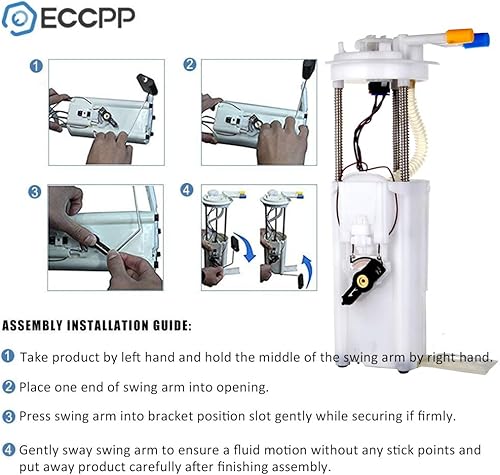 ECCPP

1

2

3

4

ASSEMBLY INSTALLATION GUIDE:

1 Take product by left hand and hold the middle of the swing arm by right hand.

2 Place one end of swing arm into opening.

3 Press swing arm into bracket position slot gently while securing if firmly.

4 Gently sway swing arm to ensure a fluid motion without any stick points and put away product carefully after finishing assembly.