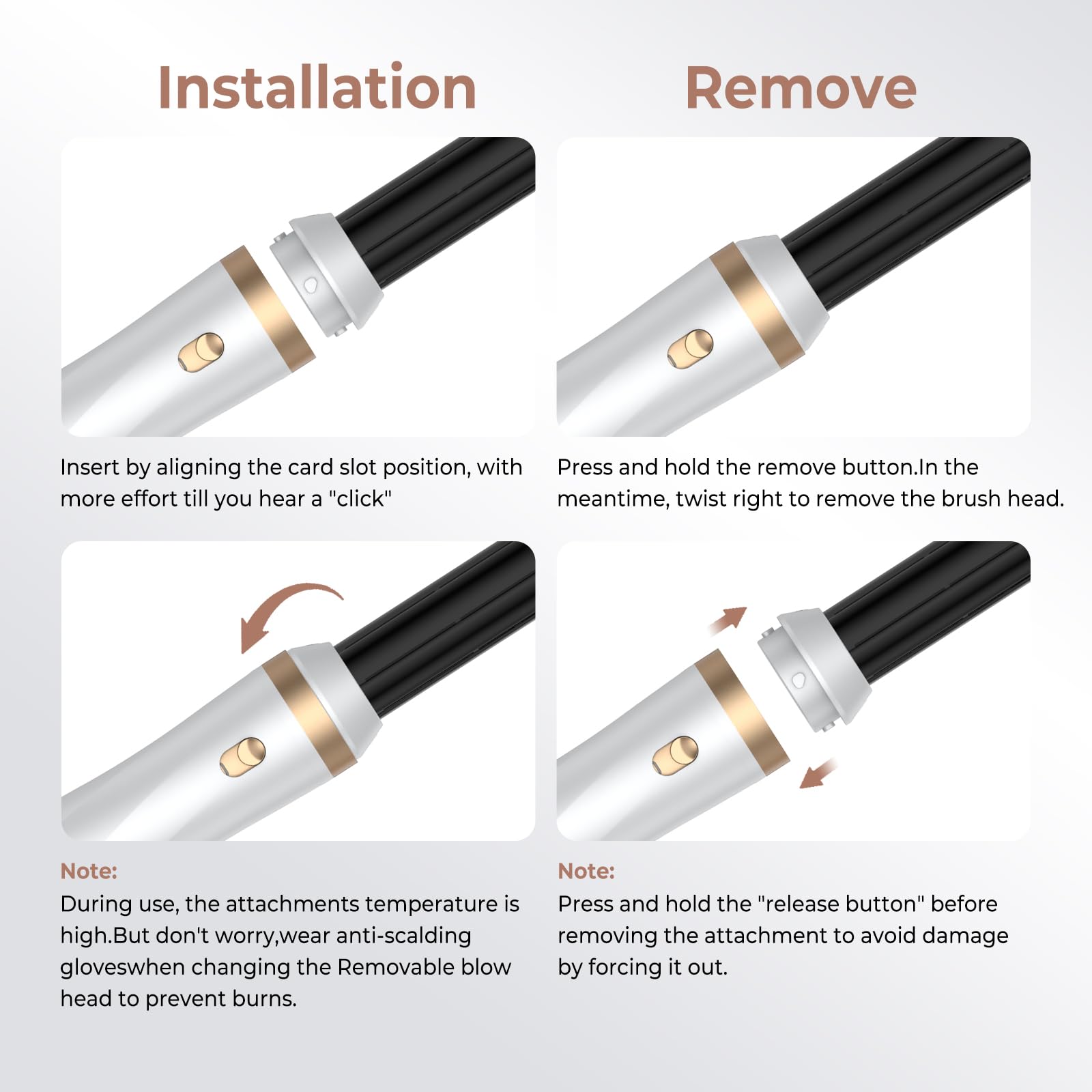 Installation

Insert by aligning the card slot position, with more effort till you hear a "click"

Note:
During use, the attachments temperature is high.But don't worry,wear anti-scalding gloveswhen changing the Removable blow head to prevent burns.

Remove

Press and hold the remove button.In the meantime, twist right to remove the brush head.

Note:
Press and hold the "release button" before removing the attachment to avoid damage by forcing it out.