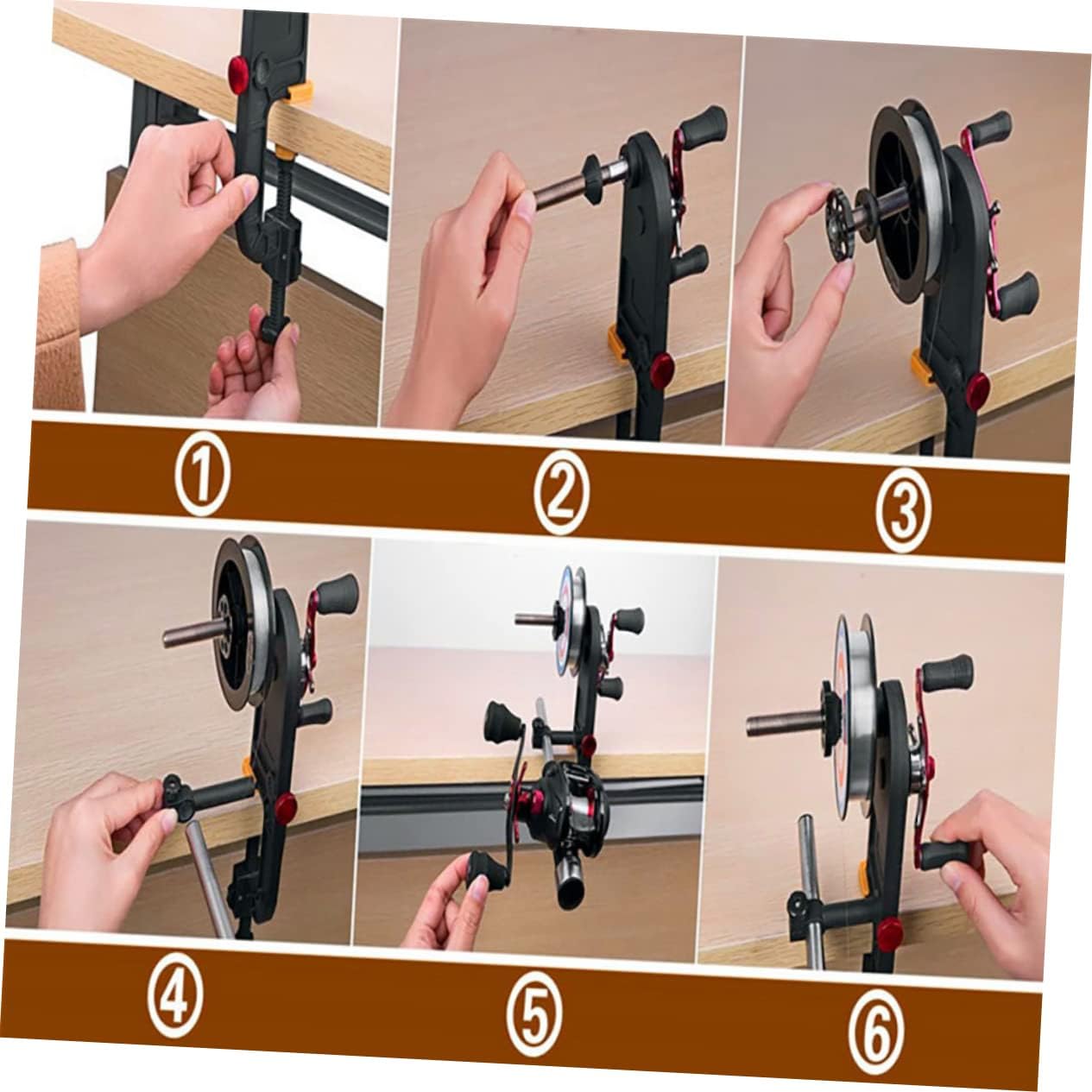 ①
②
③
④
⑤
⑥