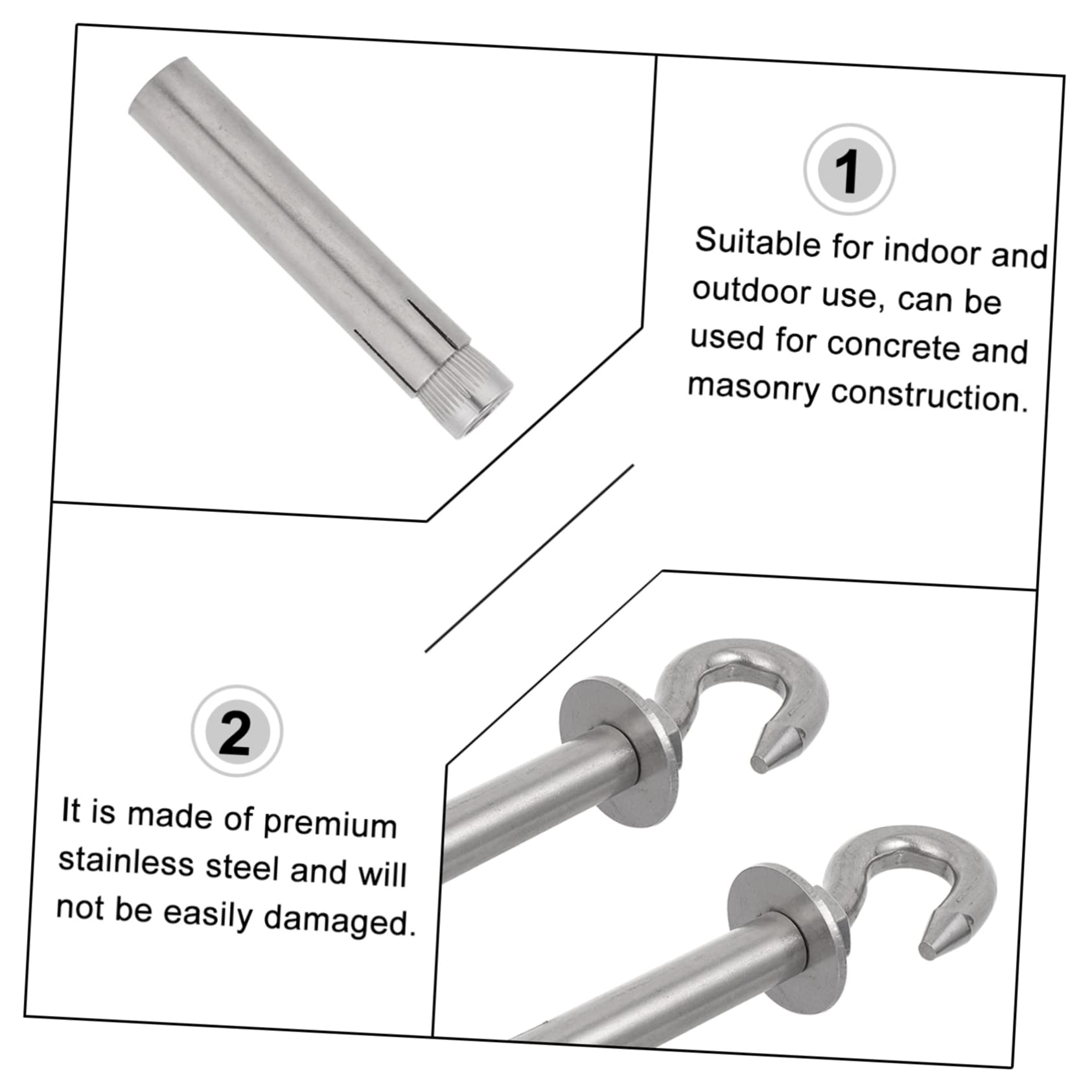 1

Suitable for indoor and outdoor use, can be used for concrete and masonry construction.

2

It is made of premium stainless steel and will not be easily damaged.