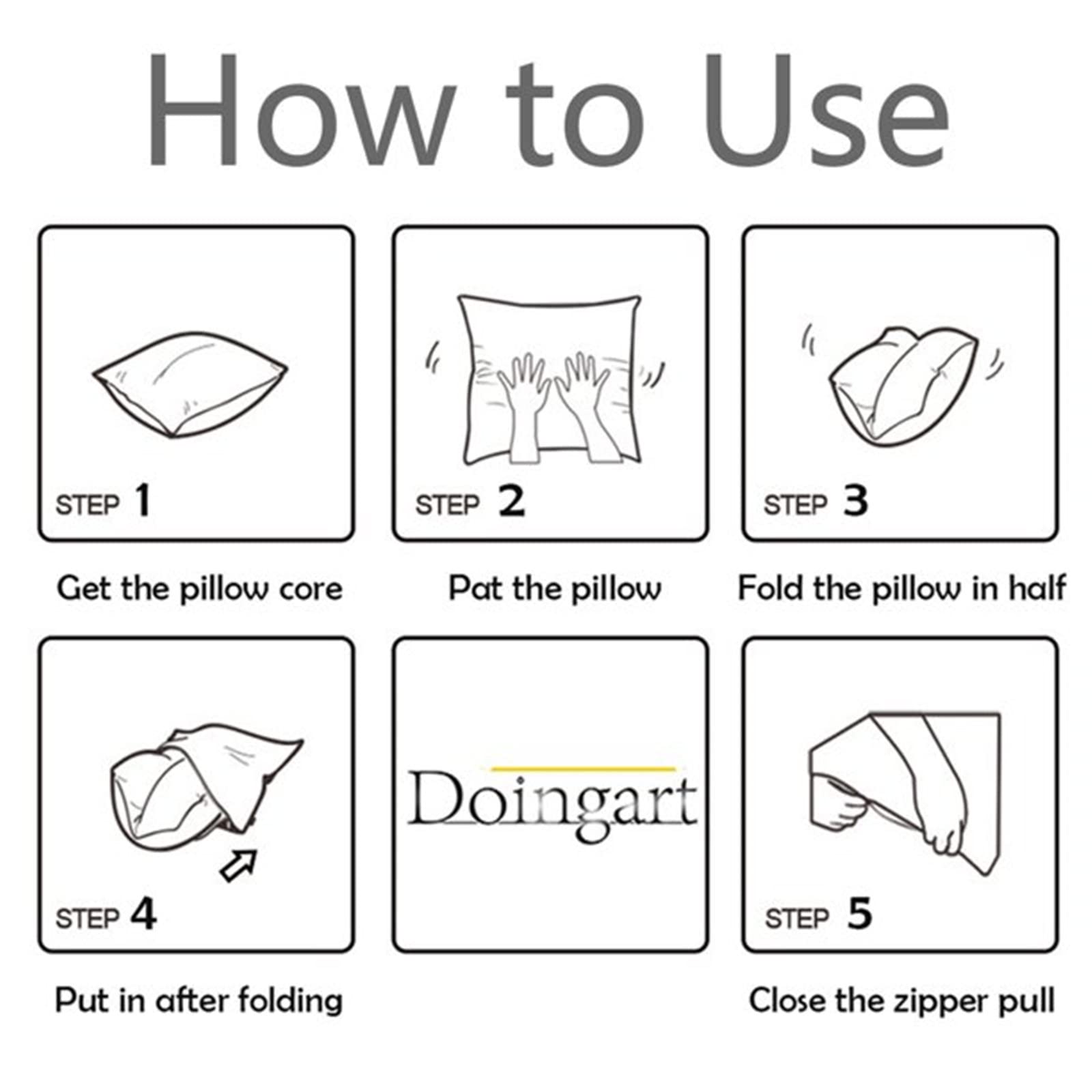 How to Use

STEP 1

Get the pillow core

STEP 2

Pat the pillow

STEP 3

Fold the pillow in half

STEP 4

Put in after folding

Doingart

STEP 5

Close the zipper pull