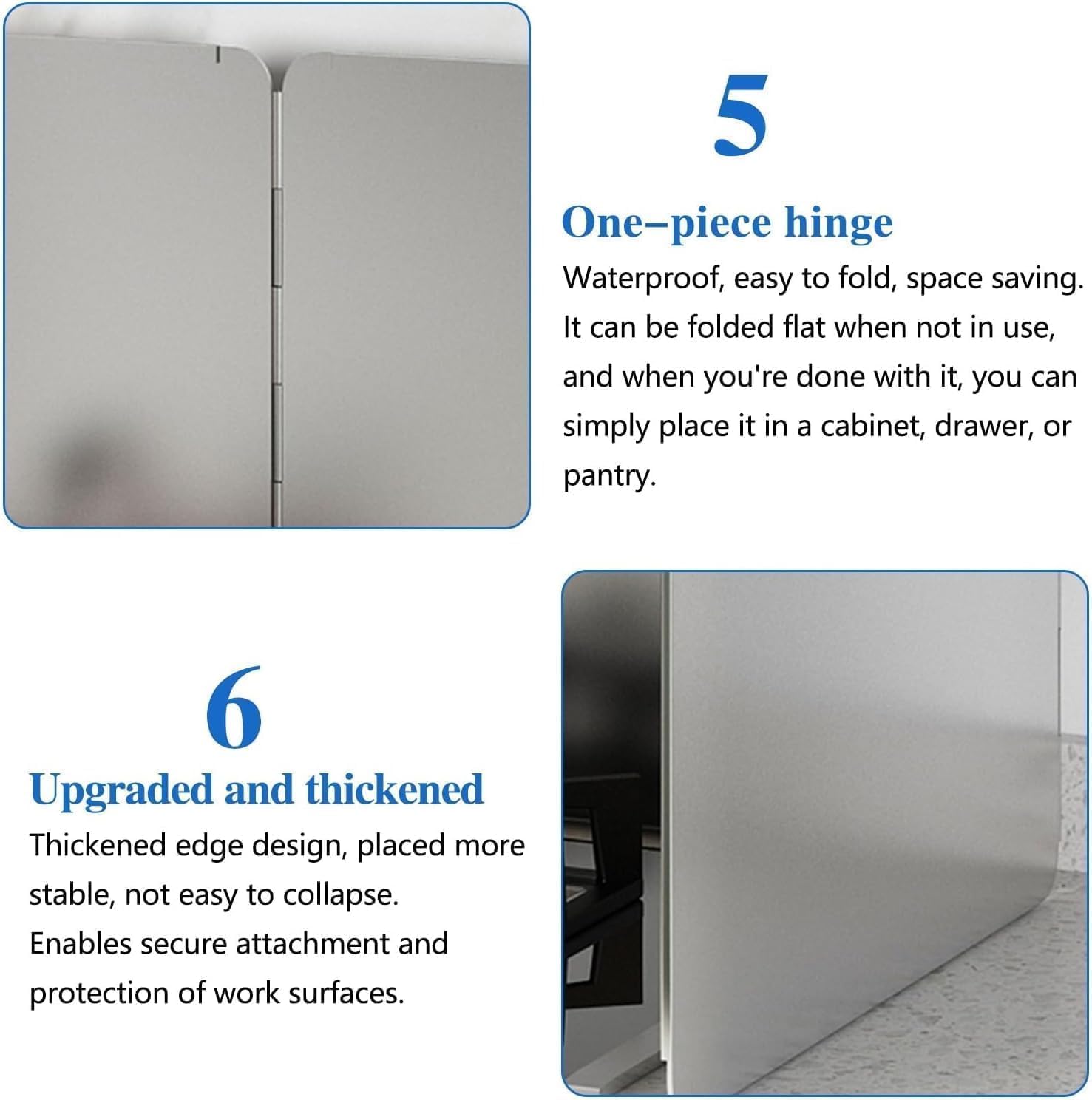 5

One–piece hinge

Waterproof, easy to fold, space saving. It can be folded flat when not in use, and when you're done with it, you can simply place it in a cabinet, drawer, or pantry.

6

Upgraded and thickened

Thickened edge design, placed more stable, not easy to collapse. Enables secure attachment and protection of work surfaces.