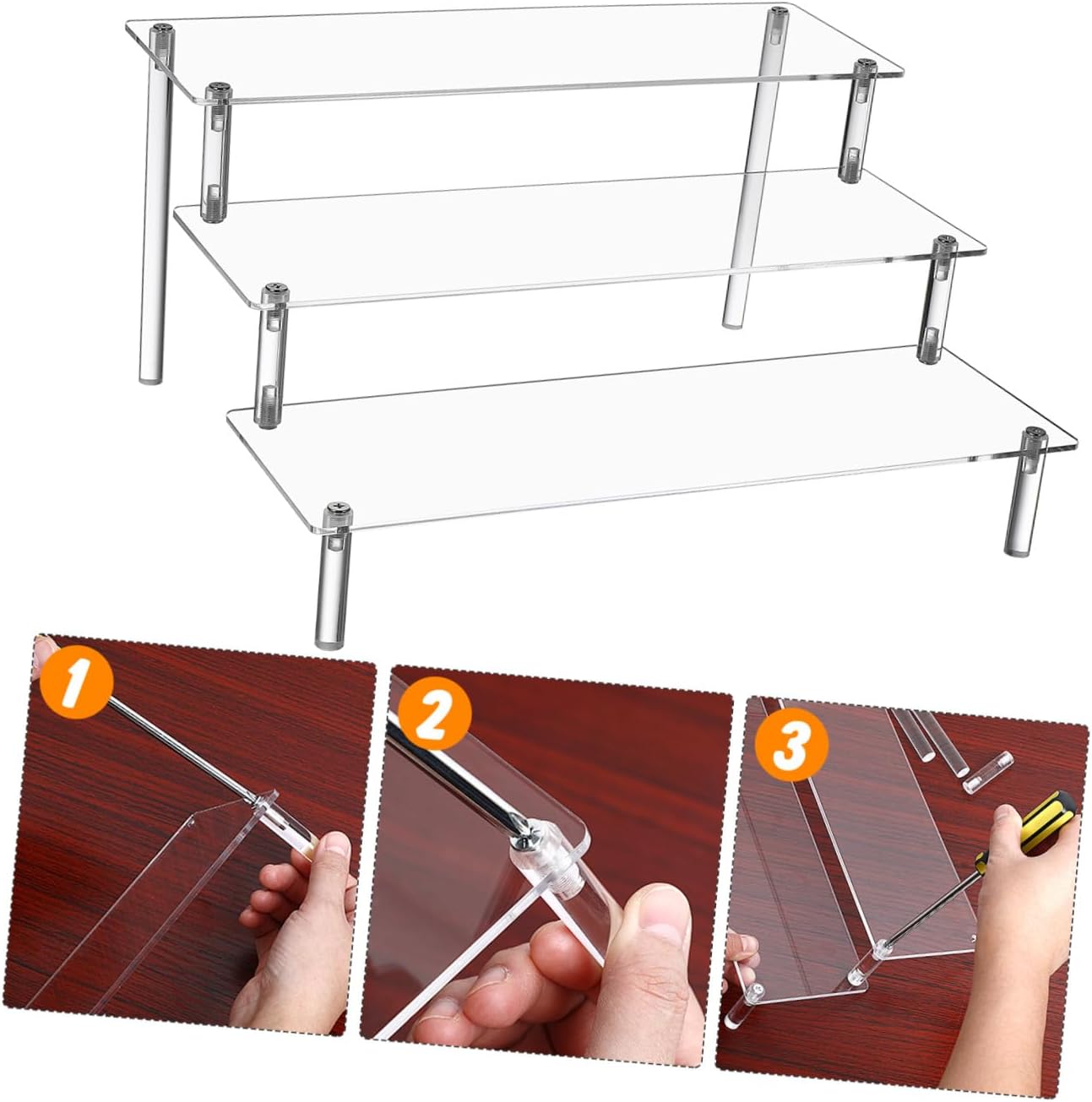 1

2

3