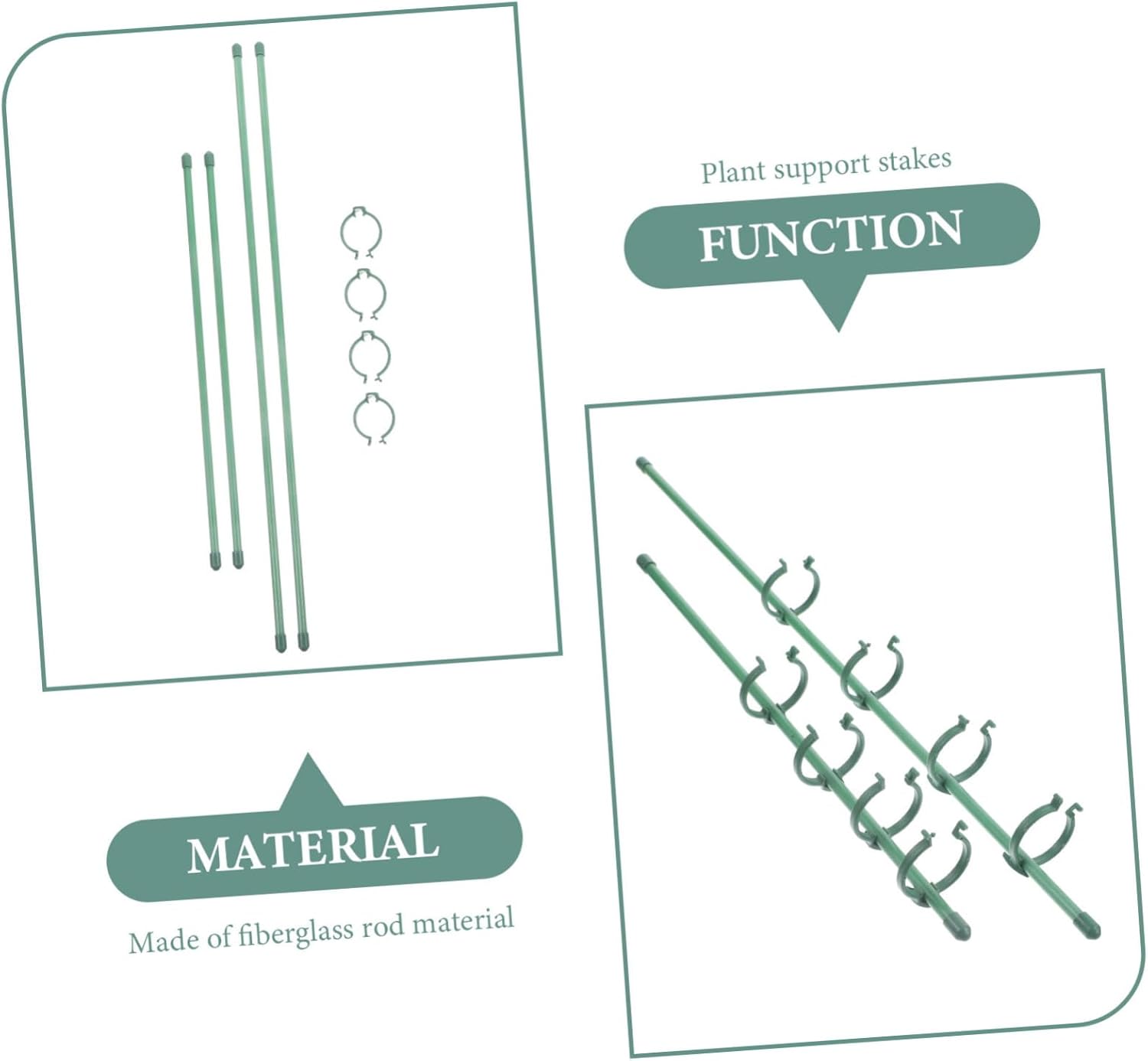 Plant support stakes

FUNCTION

MATERIAL

Made of fiberglass rod material