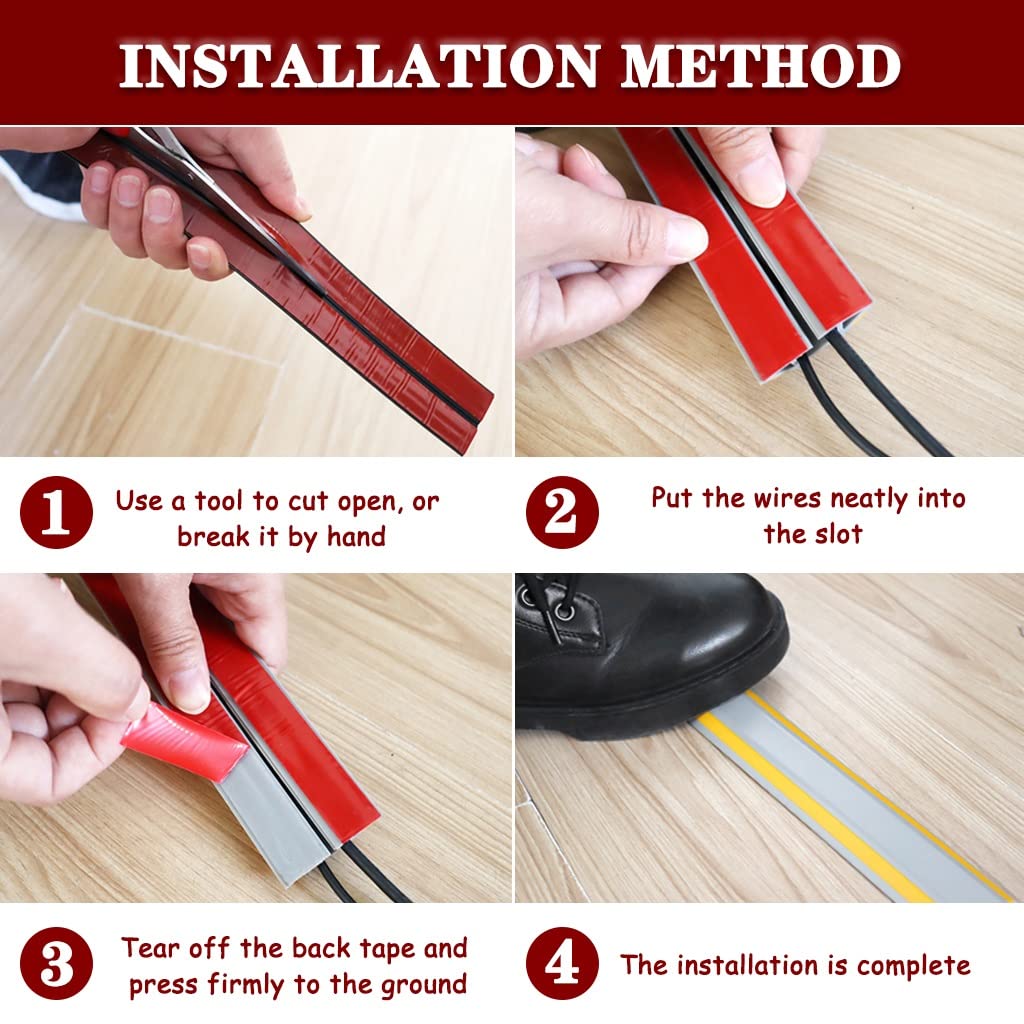 INSTALLATION METHOD

1 Use a tool to cut open, or break it by hand

2 Put the wires neatly into the slot

3 Tear off the back tape and press firmly to the ground

4 The installation is complete