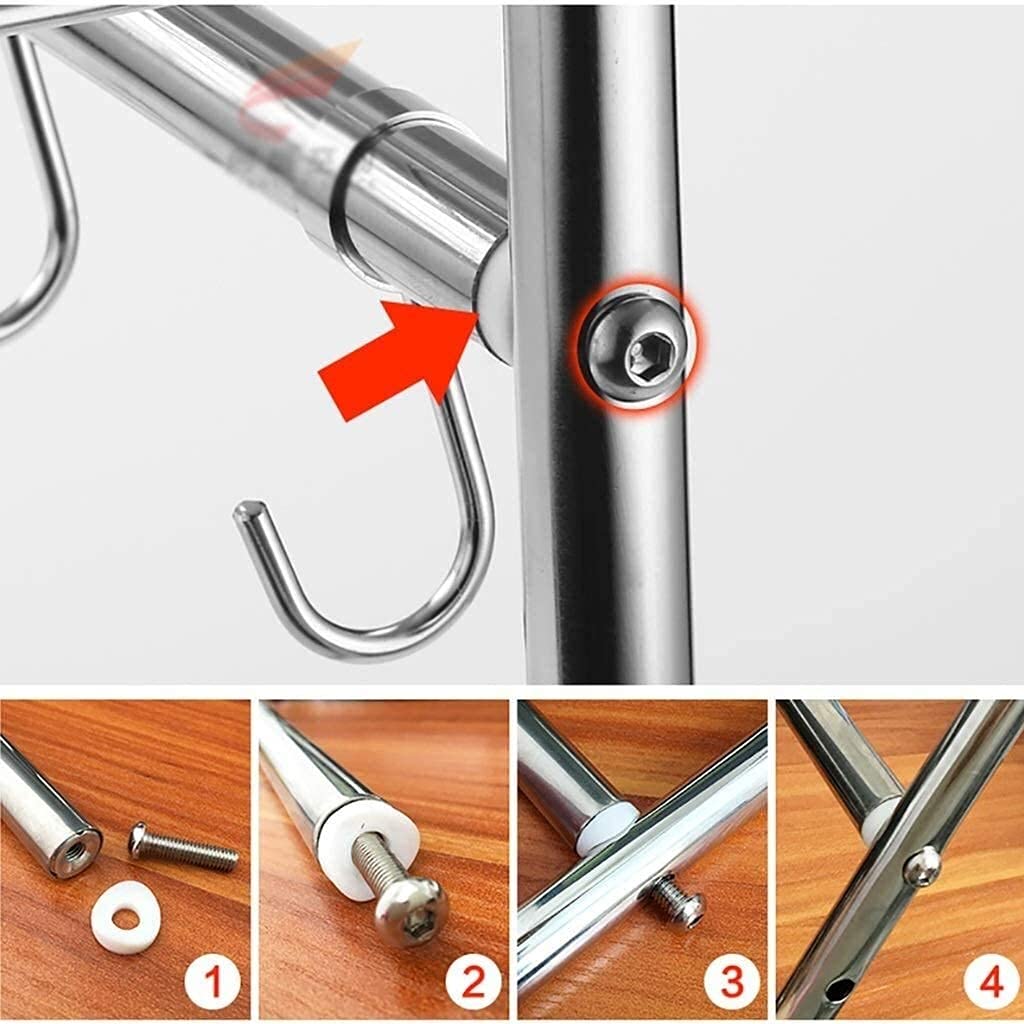 1

2

3

4