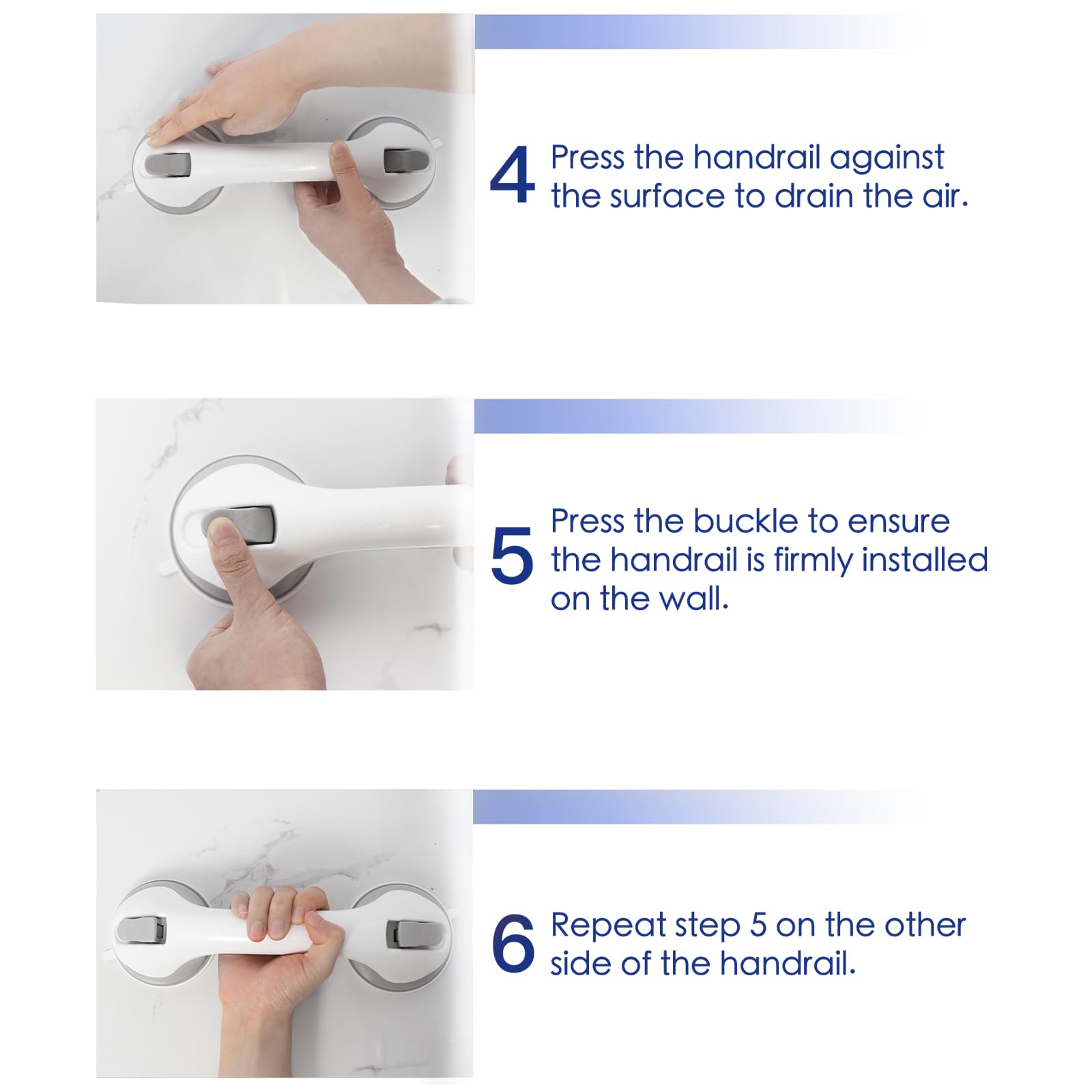 4 Press the handrail against the surface to drain the air.

5 Press the buckle to ensure the handrail is firmly installed on the wall.

6 Repeat step 5 on the other side of the handrail.