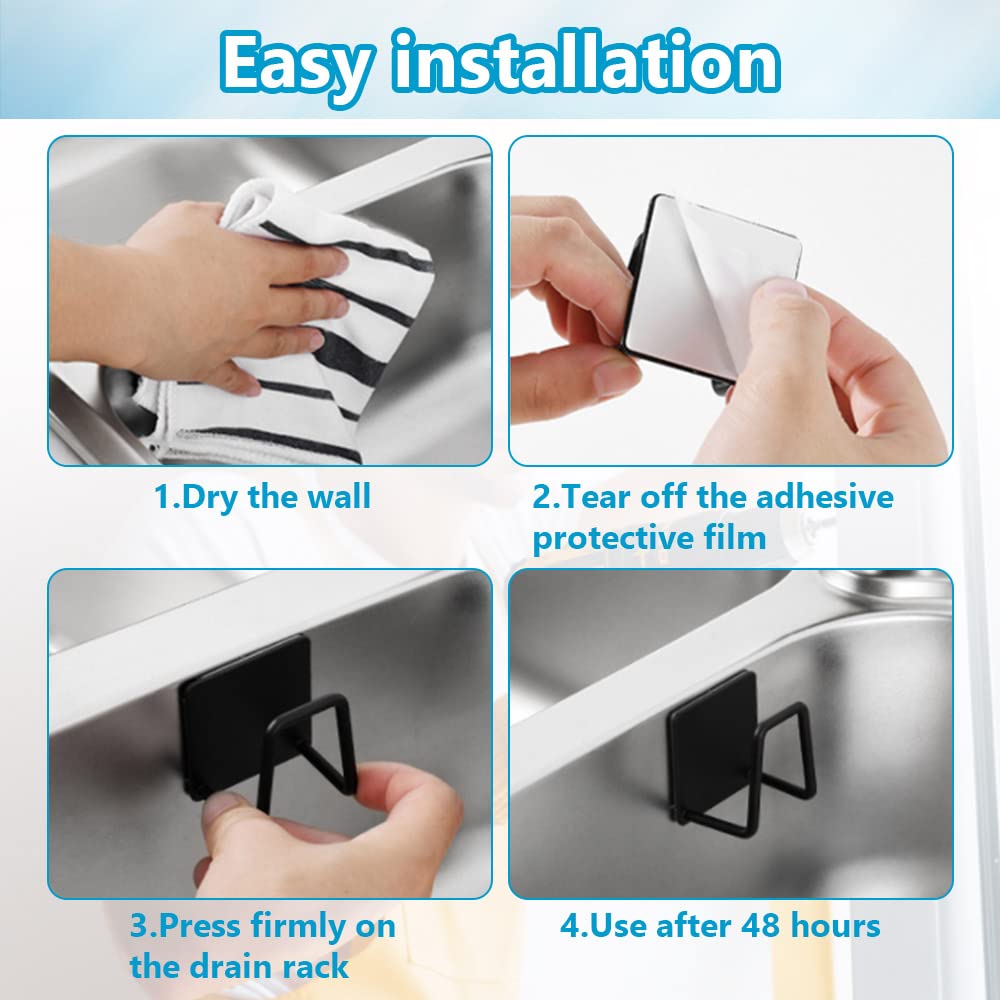 Easy installation

1.Dry the wall

2.Tear off the adhesive protective film

3.Press firmly on the drain rack

4.Use after 48 hours