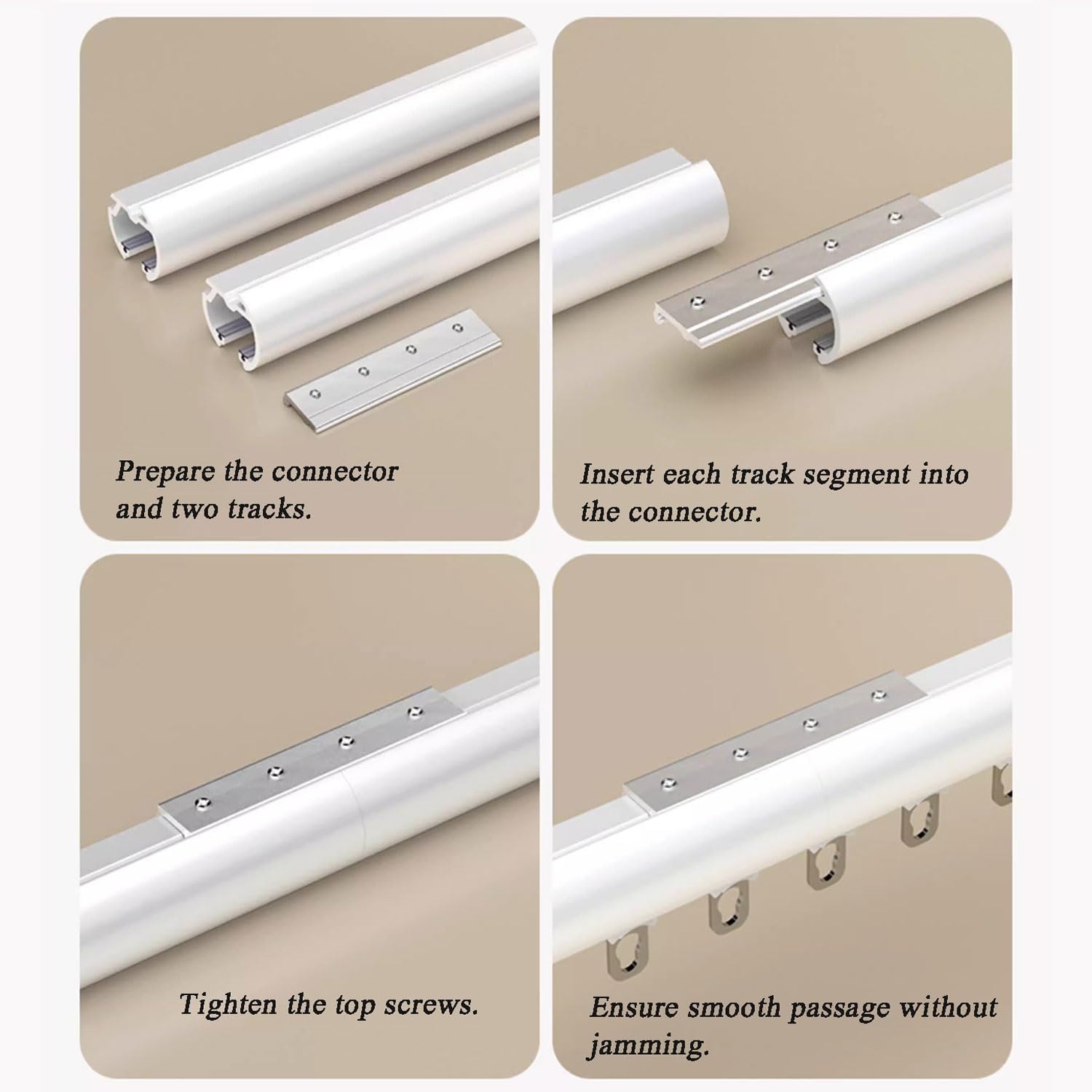 Prepare the connector and two tracks.

Insert each track segment into the connector.

Tighten the top screws.

Ensure smooth passage without jamming.