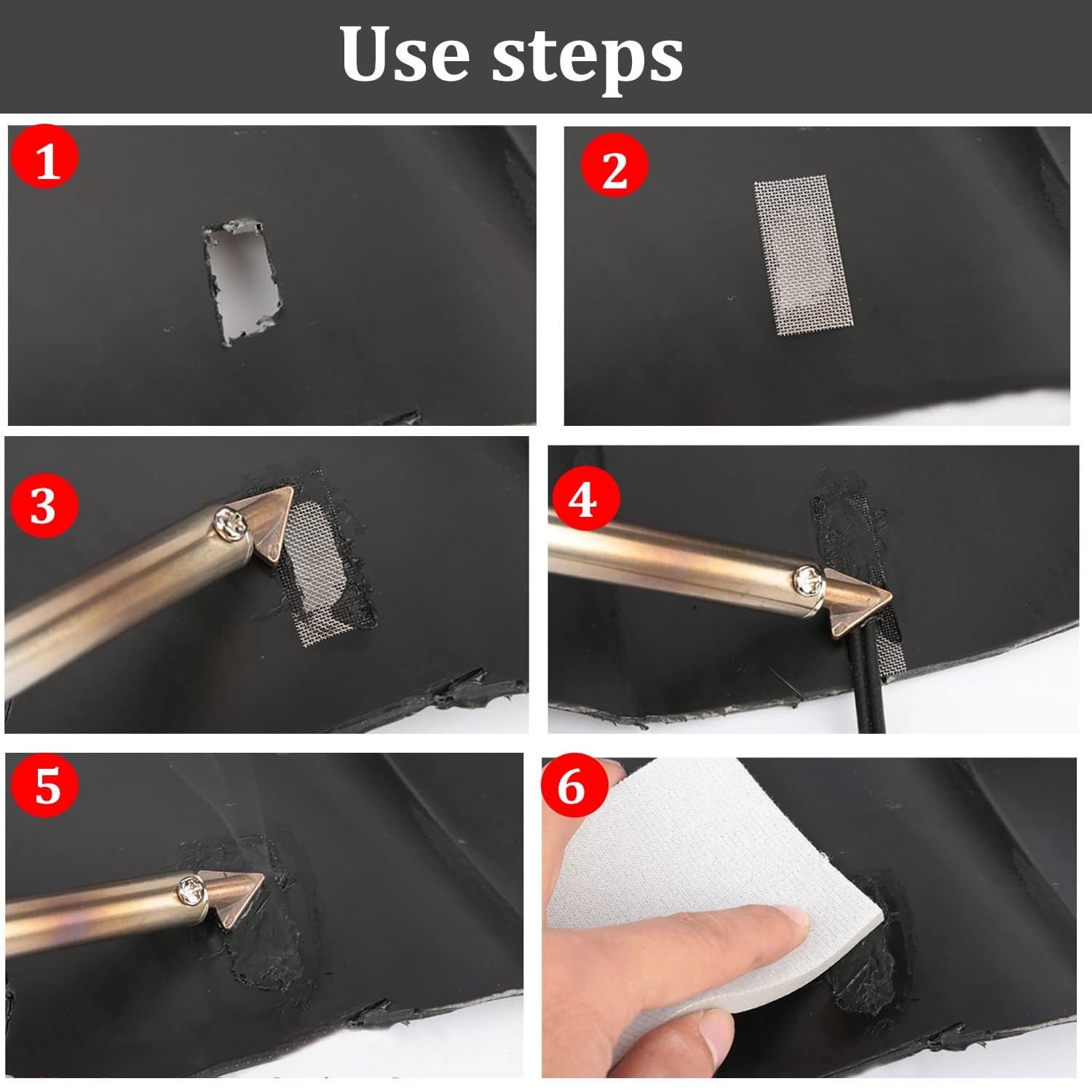 Use steps

1

2

3

4

5

6