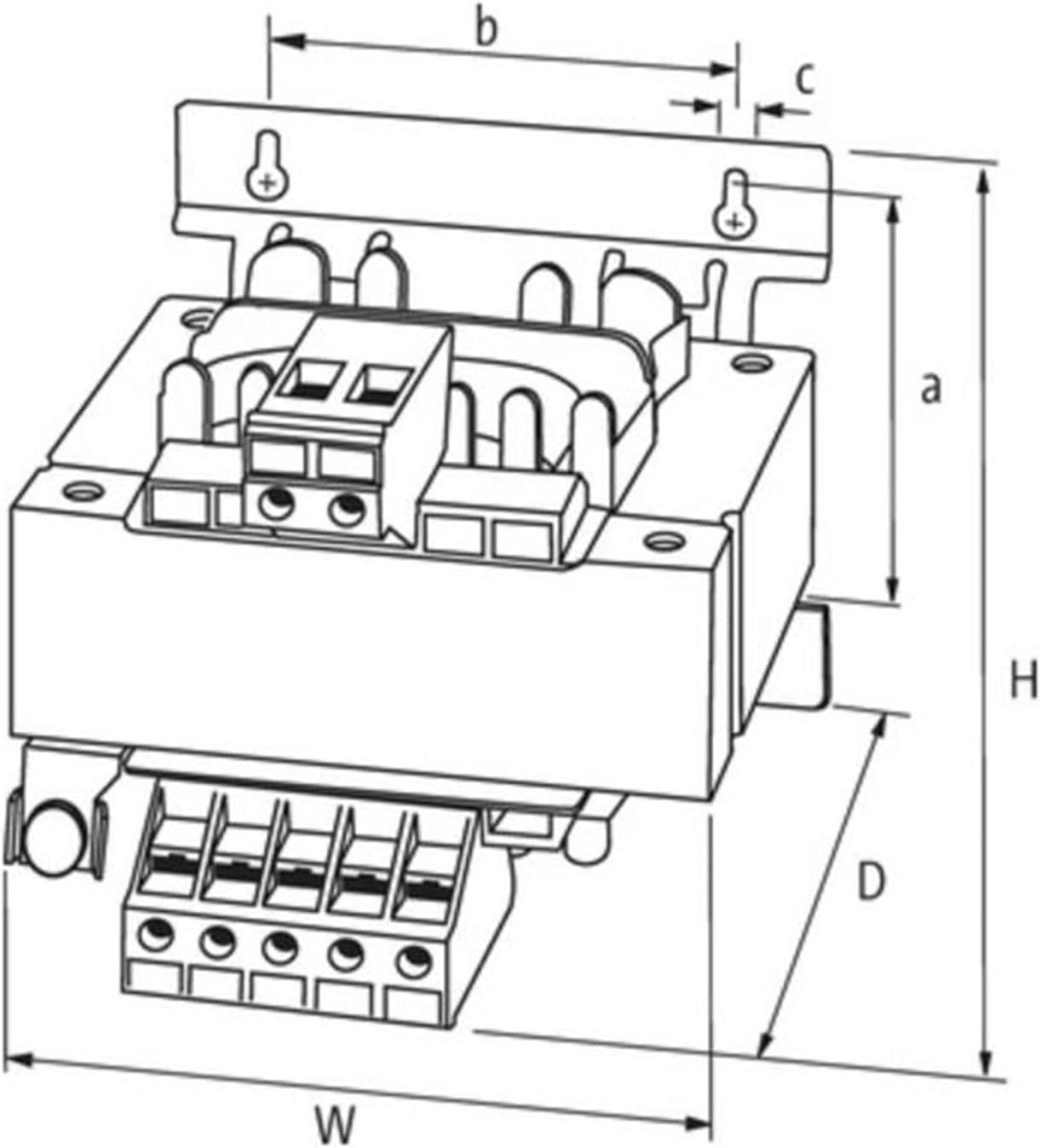 b
c
a
H
D
W