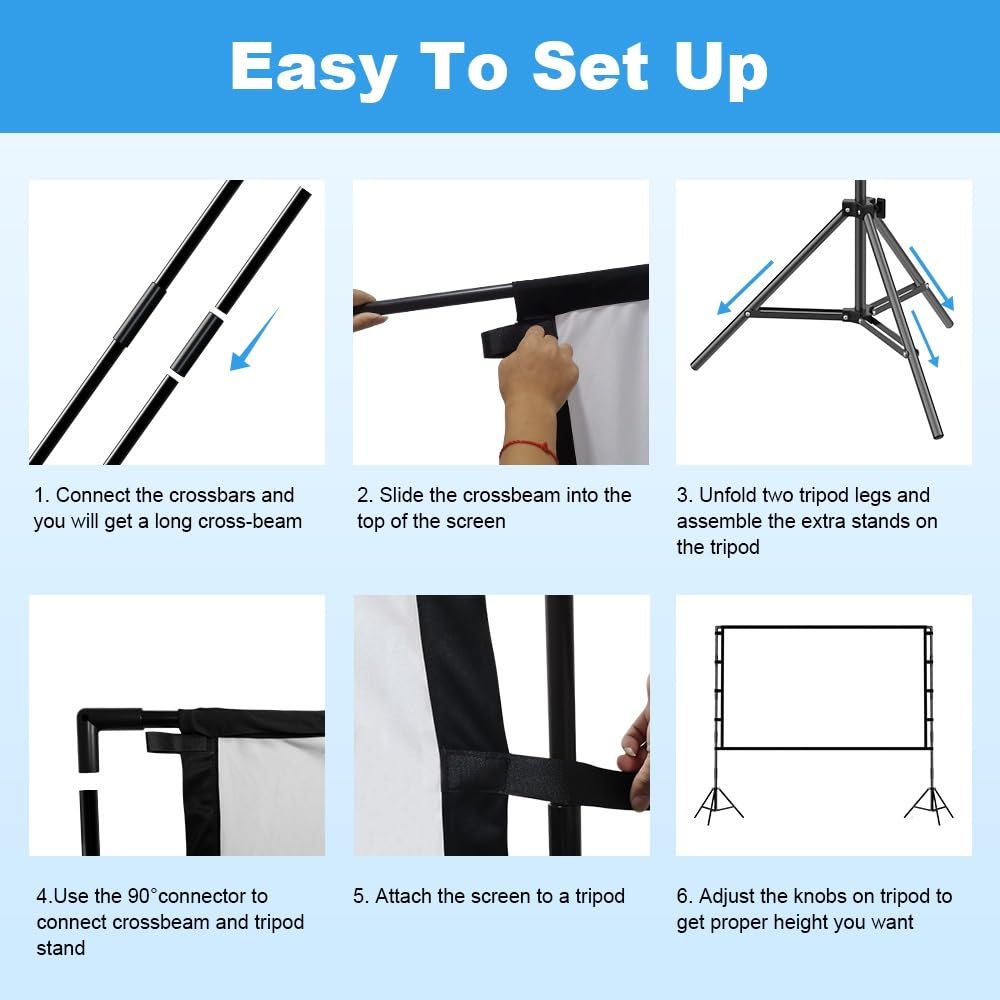 Easy To Set Up

1. Connect the crossbars and you will get a long cross-beam

2. Slide the crossbeam into the top of the screen

3. Unfold two tripod legs and assemble the extra stands on the tripod

4.Use the 90°connector to connect crossbeam and tripod stand

5. Attach the screen to a tripod

6. Adjust the knobs on tripod to get proper height you want