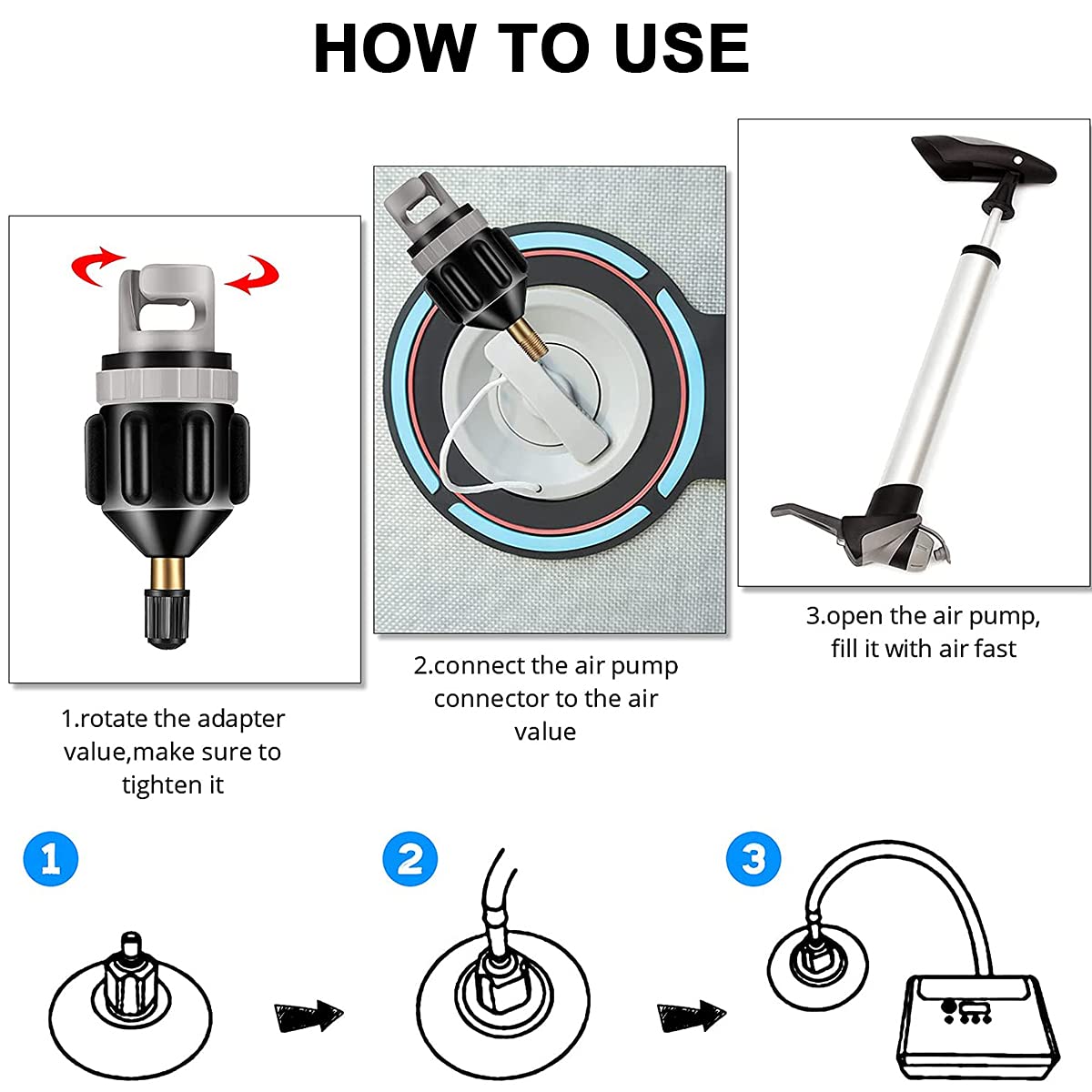 HOW TO USE

1.rotate the adapter value,make sure to tighten it

2.connect the air pump connector to the air value

3.open the air pump, fill it with air fast

1

2

3