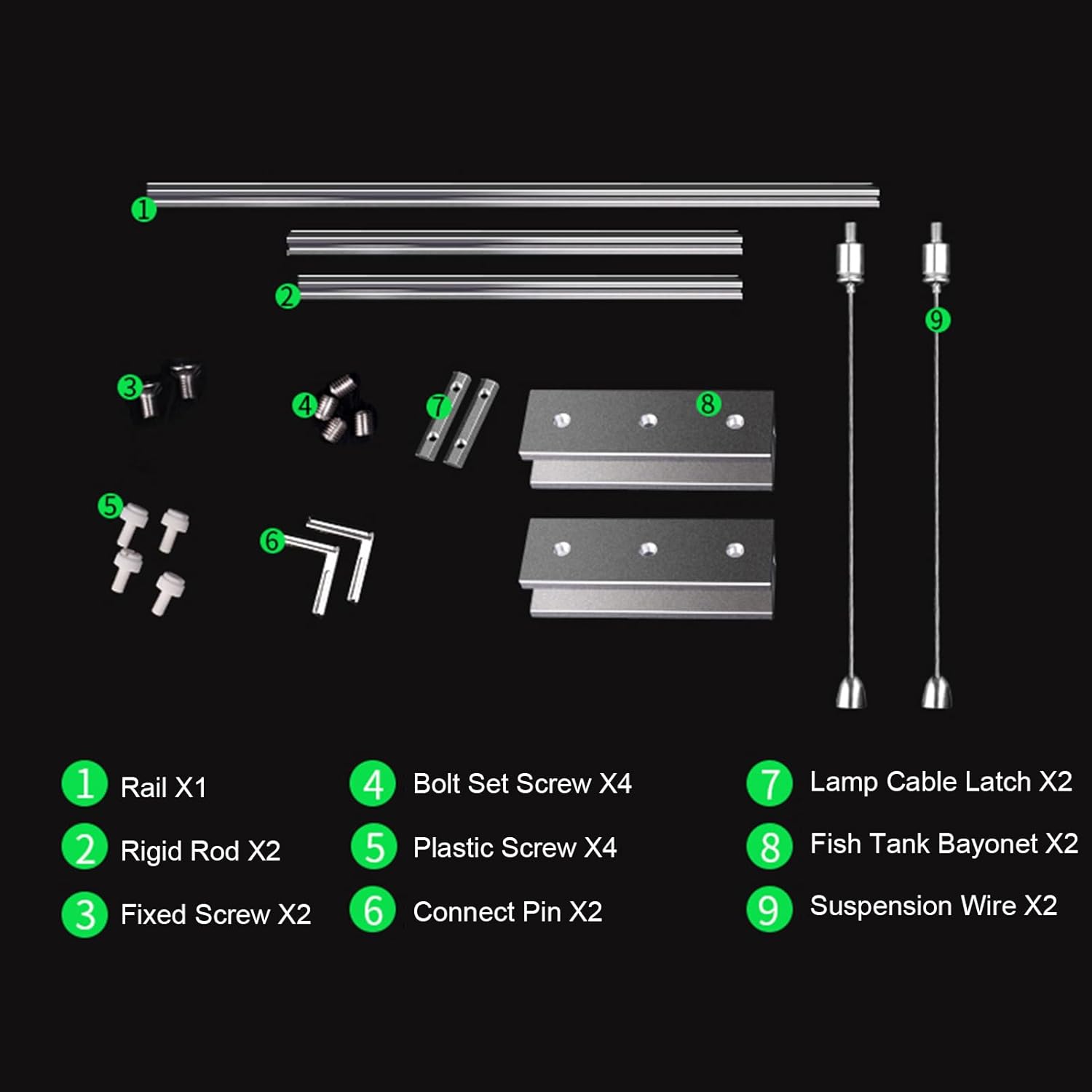 1
2
9
3
4
7
8
5
6

1 Rail X1
2 Rigid Rod X2
3 Fixed Screw X2

4 Bolt Set Screw X4
5 Plastic Screw X4
6 Connect Pin X2

7 Lamp Cable Latch X2
8 Fish Tank Bayonet X2
9 Suspension Wire X2