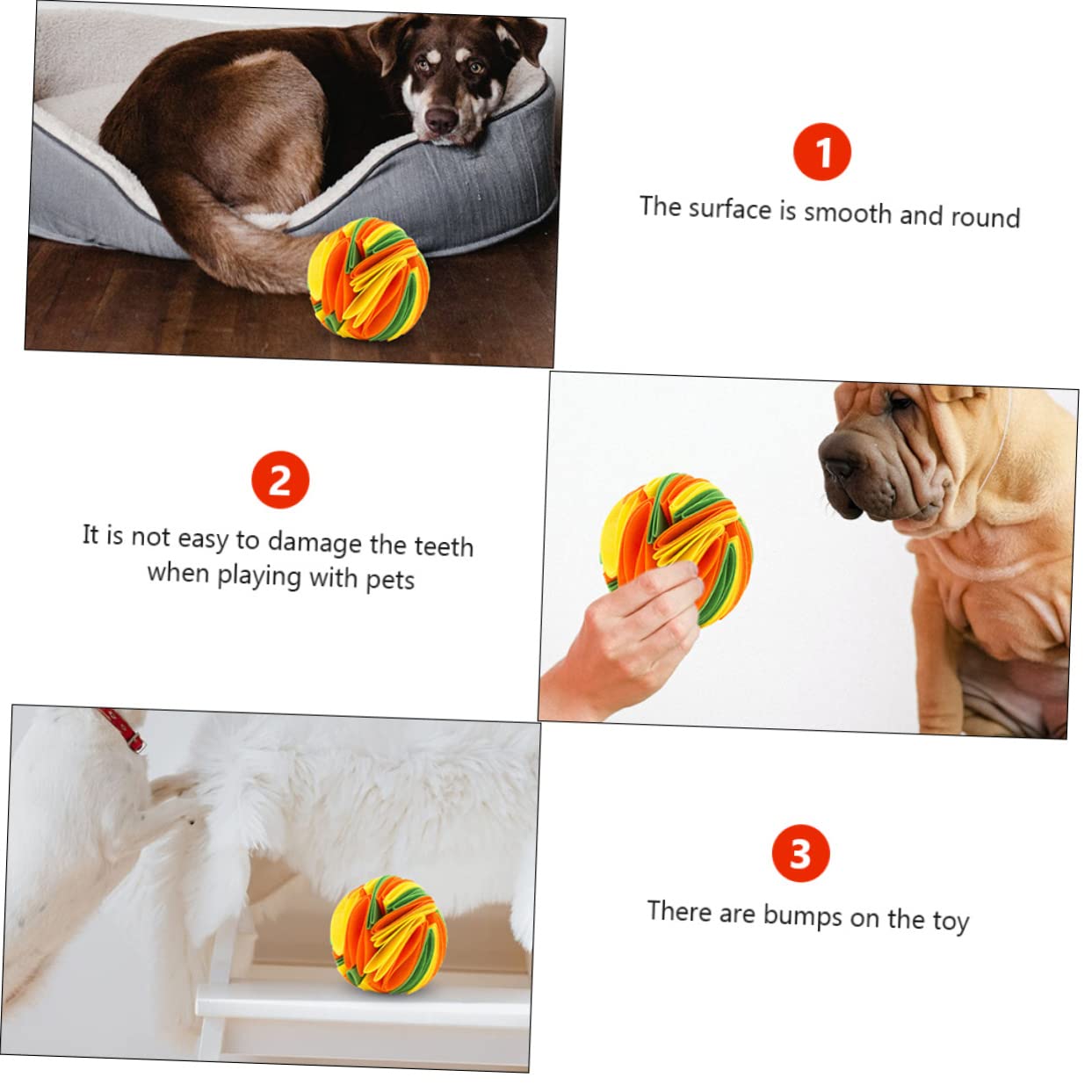 1

The surface is smooth and round

2

It is not easy to damage the teeth when playing with pets

3

There are bumps on the toy