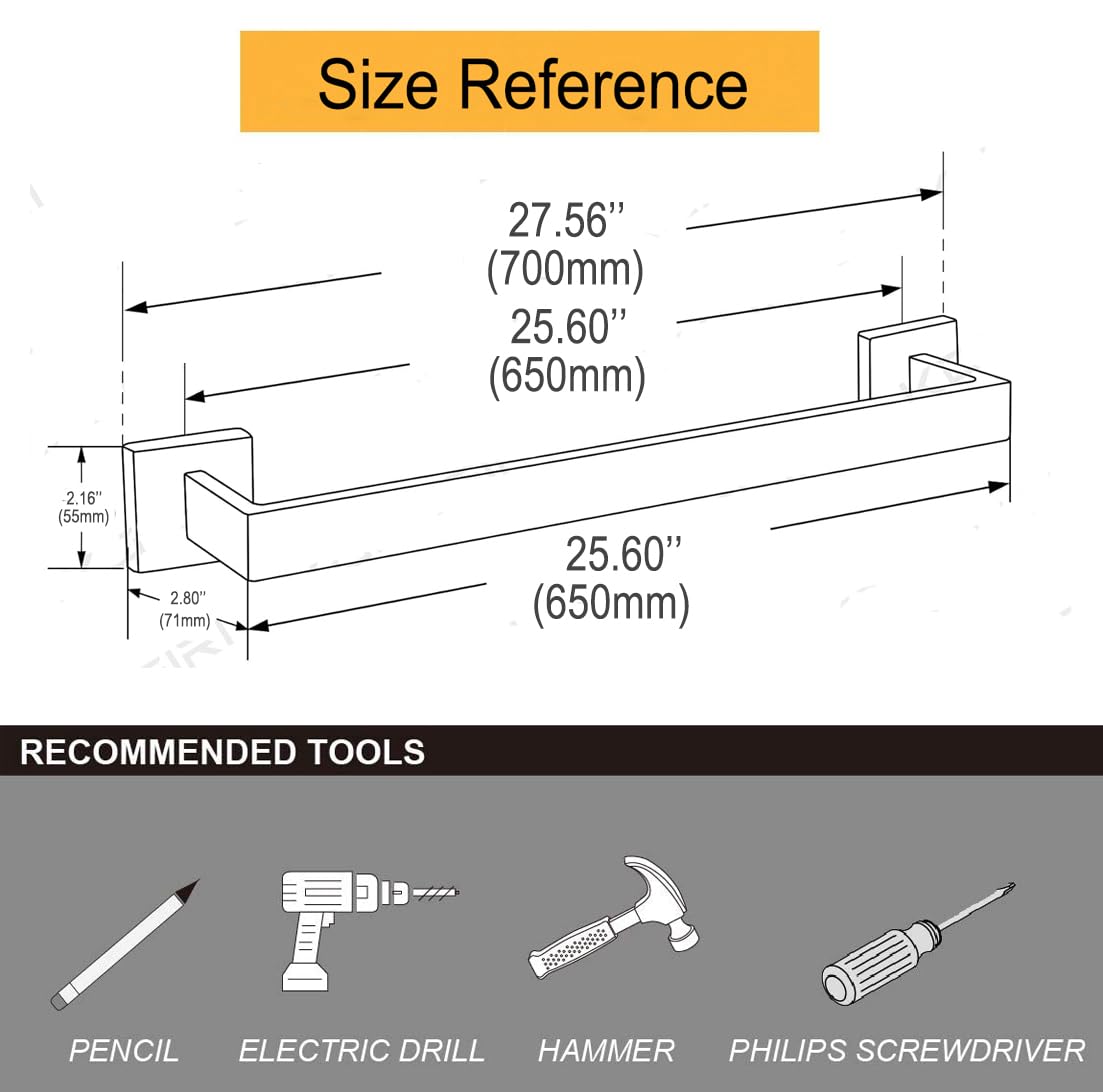 Size Reference

27.56''
(700mm)

25.60''
(650mm)

2.16''
(55mm)

2.80''
(71mm)

25.60''
(650mm)

RECOMMENDED TOOLS

PENCIL

ELECTRIC DRILL

HAMMER

PHILIPS SCREWDRIVER