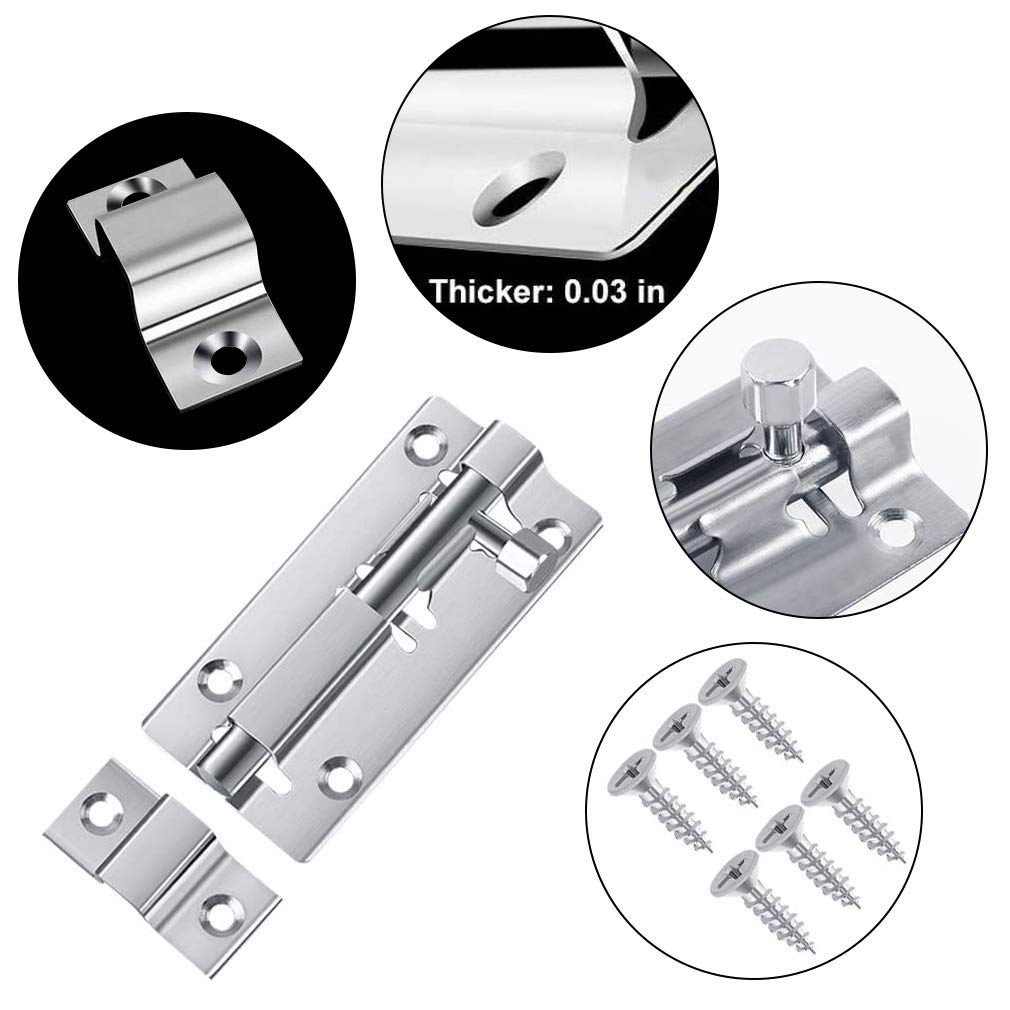 Thicker: 0.03 in