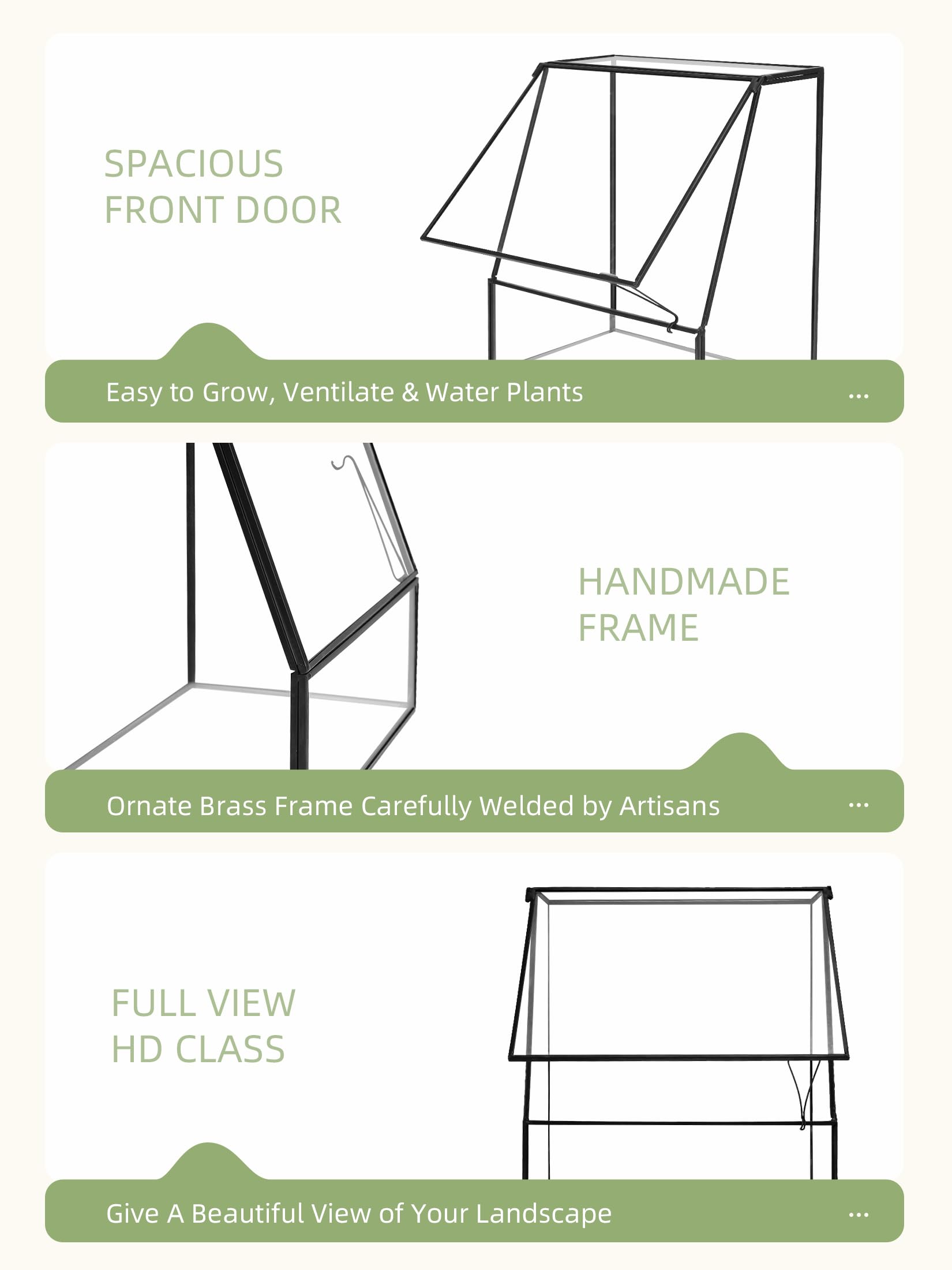 SPACIOUS
FRONT DOOR

Easy to Grow, Ventilate & Water Plants ...

HANDMADE
FRAME

Ornate Brass Frame Carefully Welded by Artisans ...

FULL VIEW
HD CLASS

Give A Beautiful View of Your Landscape ...