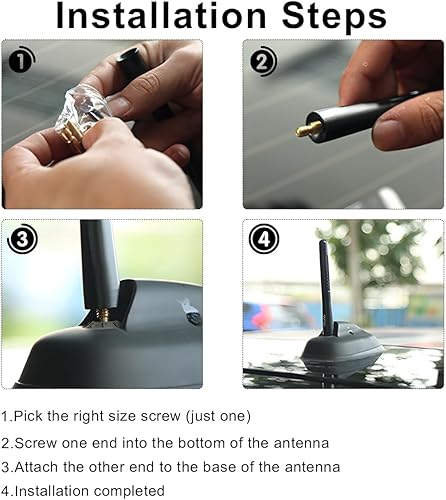 Installation Steps

1

2

3

4

1.Pick the right size screw (just one)

2.Screw one end into the bottom of the antenna

3.Attach the other end to the base of the antenna

4.Installation completed