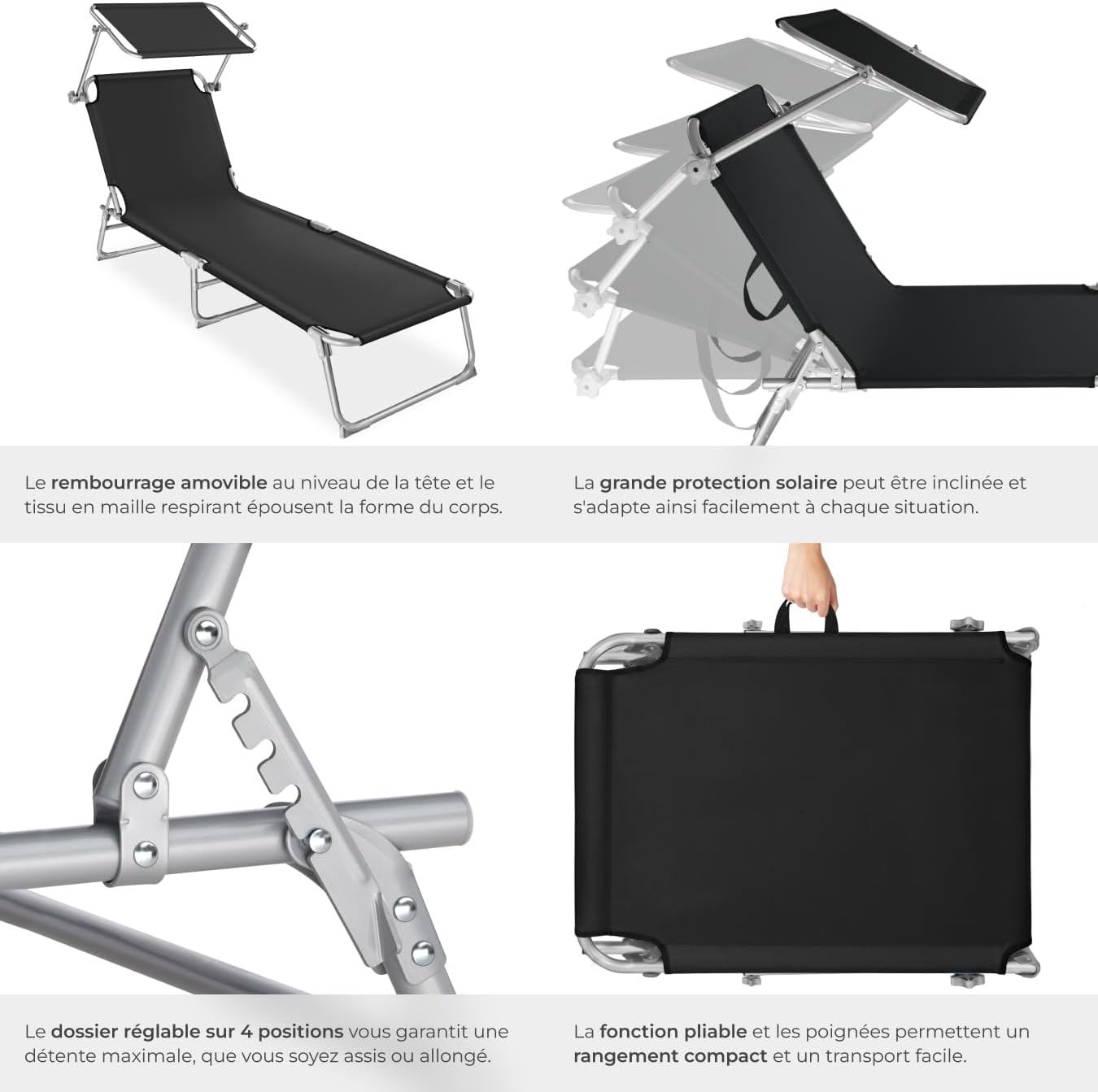 Le rembourrage amovible au niveau de la tête et le tissu en maille respirant épousent la forme du corps.

La grande protection solaire peut être inclinée et s'adapte ainsi facilement à chaque situation.

Le dossier réglable sur 4 positions vous garantit une détente maximale, que vous soyez assis ou allongé.

La fonction pliable et les poignées permettent un rangement compact et un transport facile.