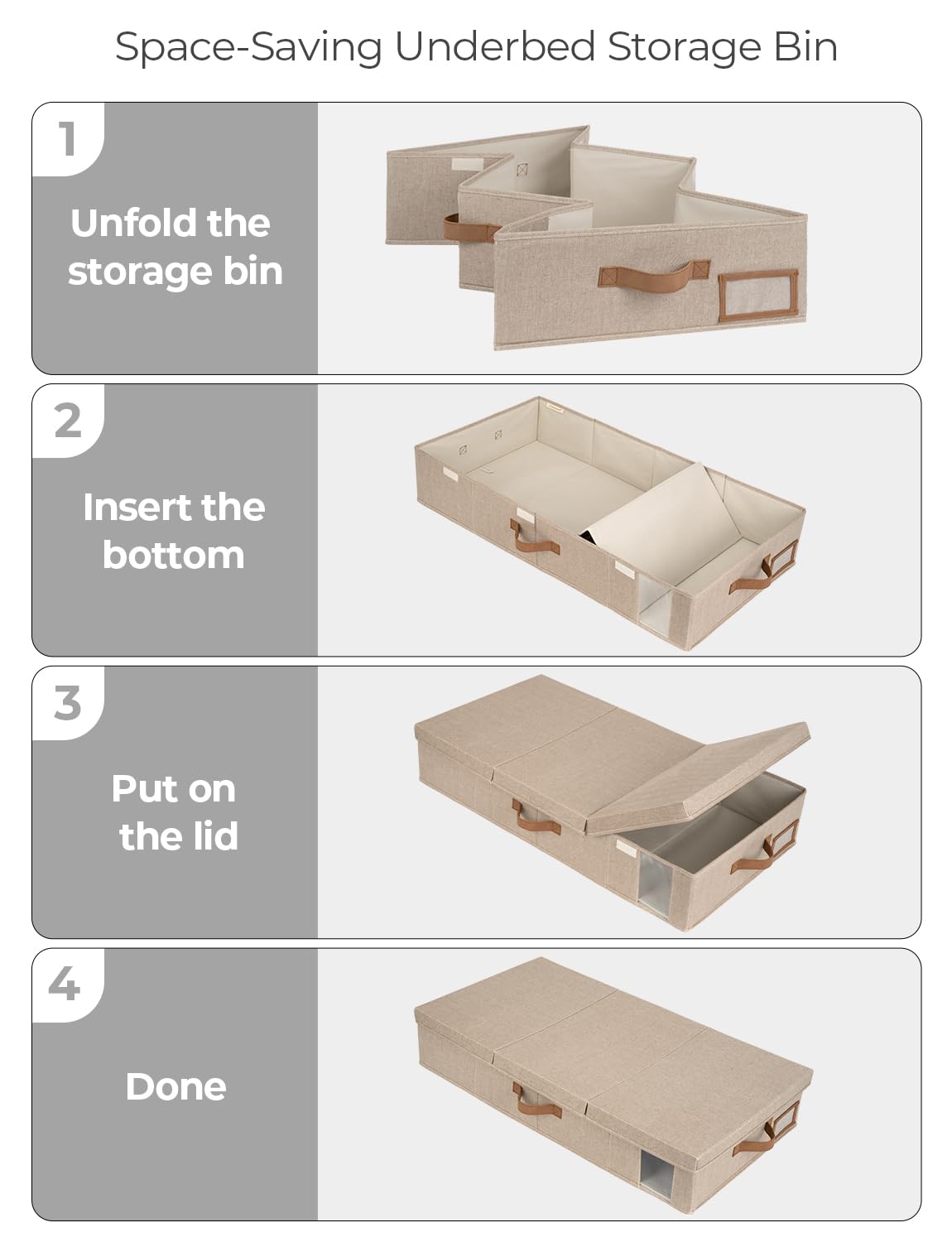 Space-Saving Underbed Storage Bin

1

Unfold the storage bin

2

Insert the bottom

3

Put on the lid

4

Done