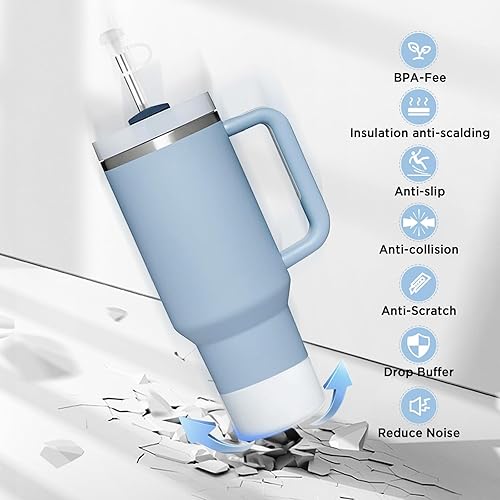 BPA-Fee

Insulation anti-scalding

Anti-slip

Anti-collision

Anti-Scratch

Drop Buffer

Reduce Noise