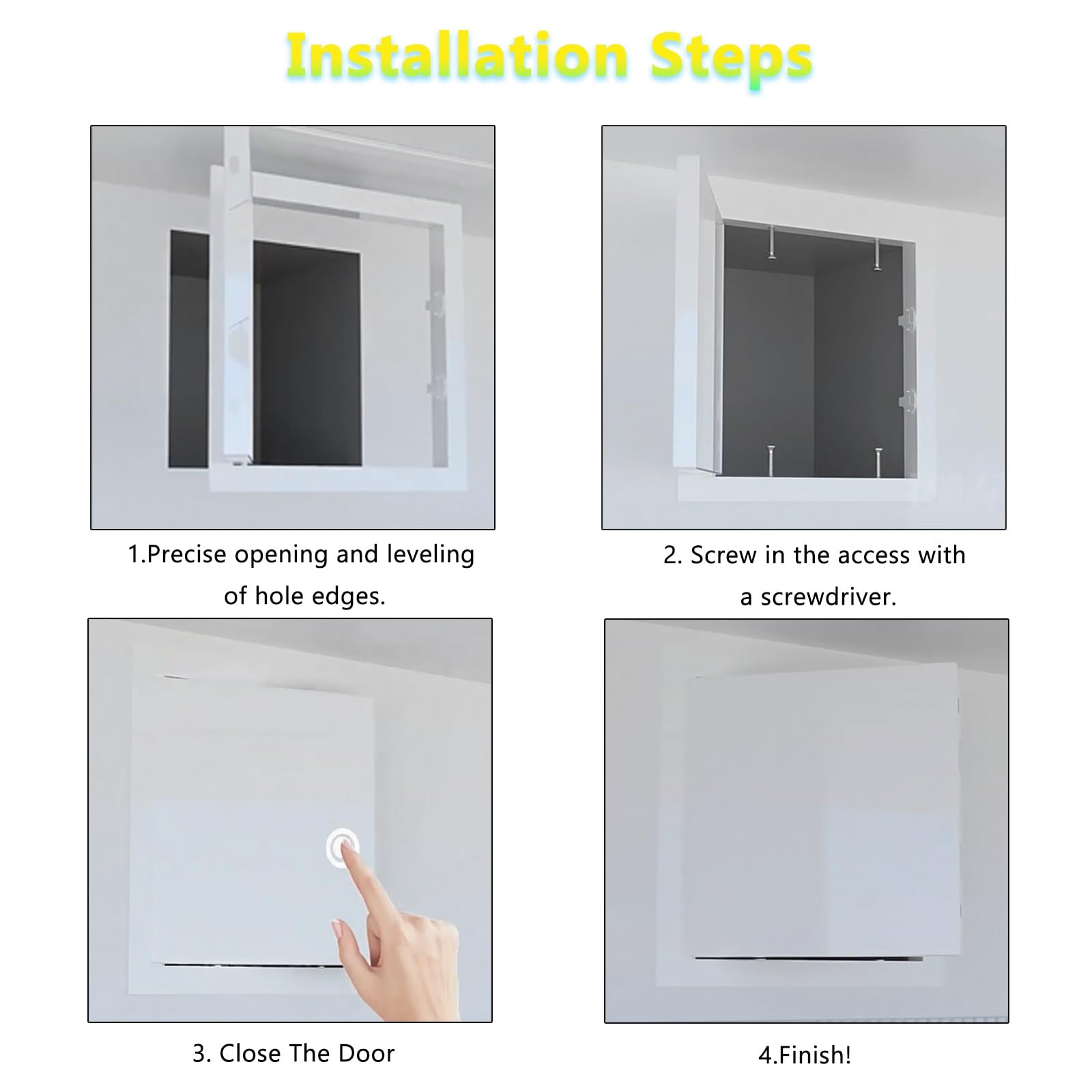 Installation Steps

1.Precise opening and leveling of hole edges.

2. Screw in the access with a screwdriver.

3. Close The Door

4.Finish!